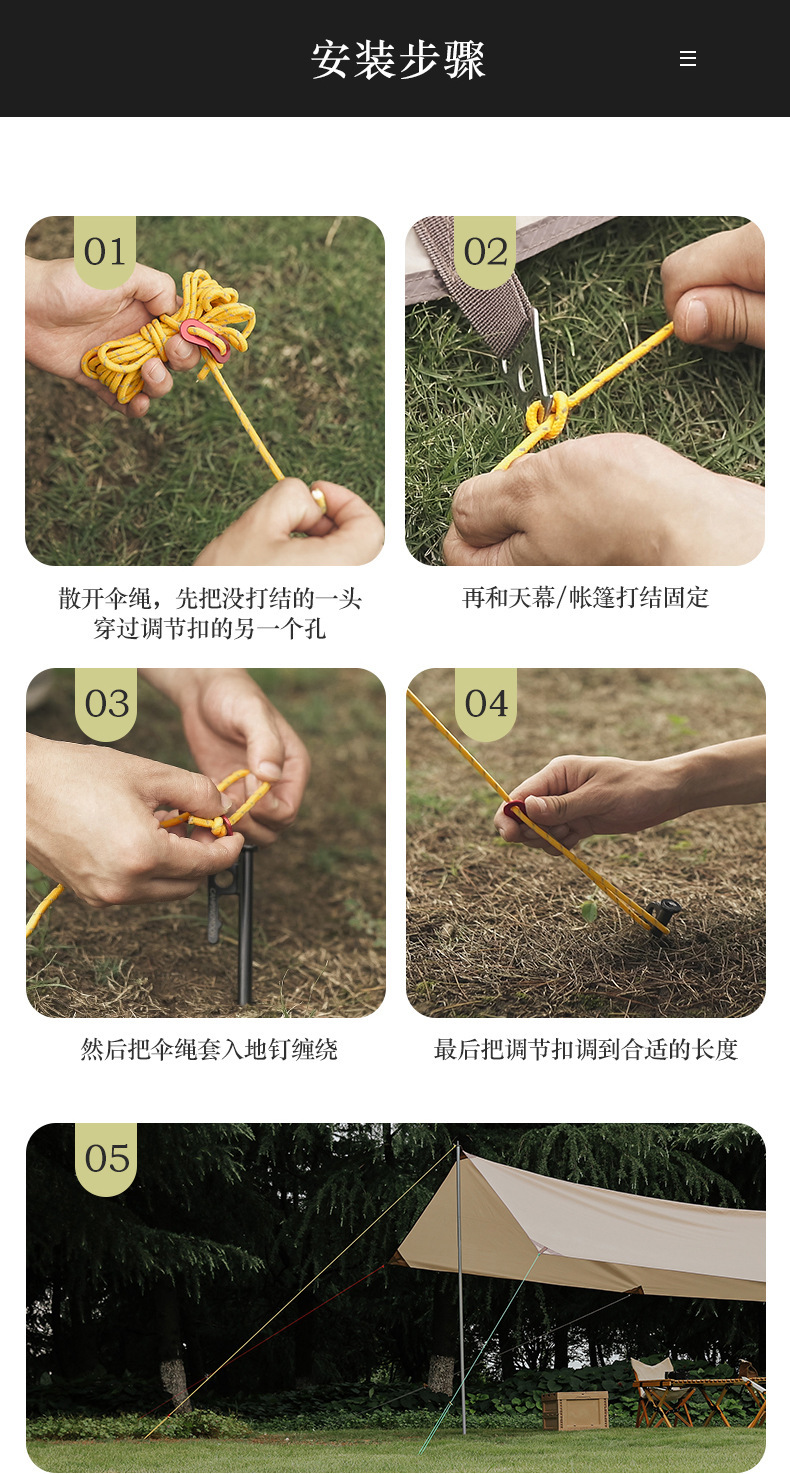 安装步骤

01

散开伞绳，先把没打结的一头穿过调节扣的另一个孔

02

再和天幕/帐篷打结固定

03

然后把伞绳套入地钉缠绕

04

最后把调节扣调到合适的长度

05