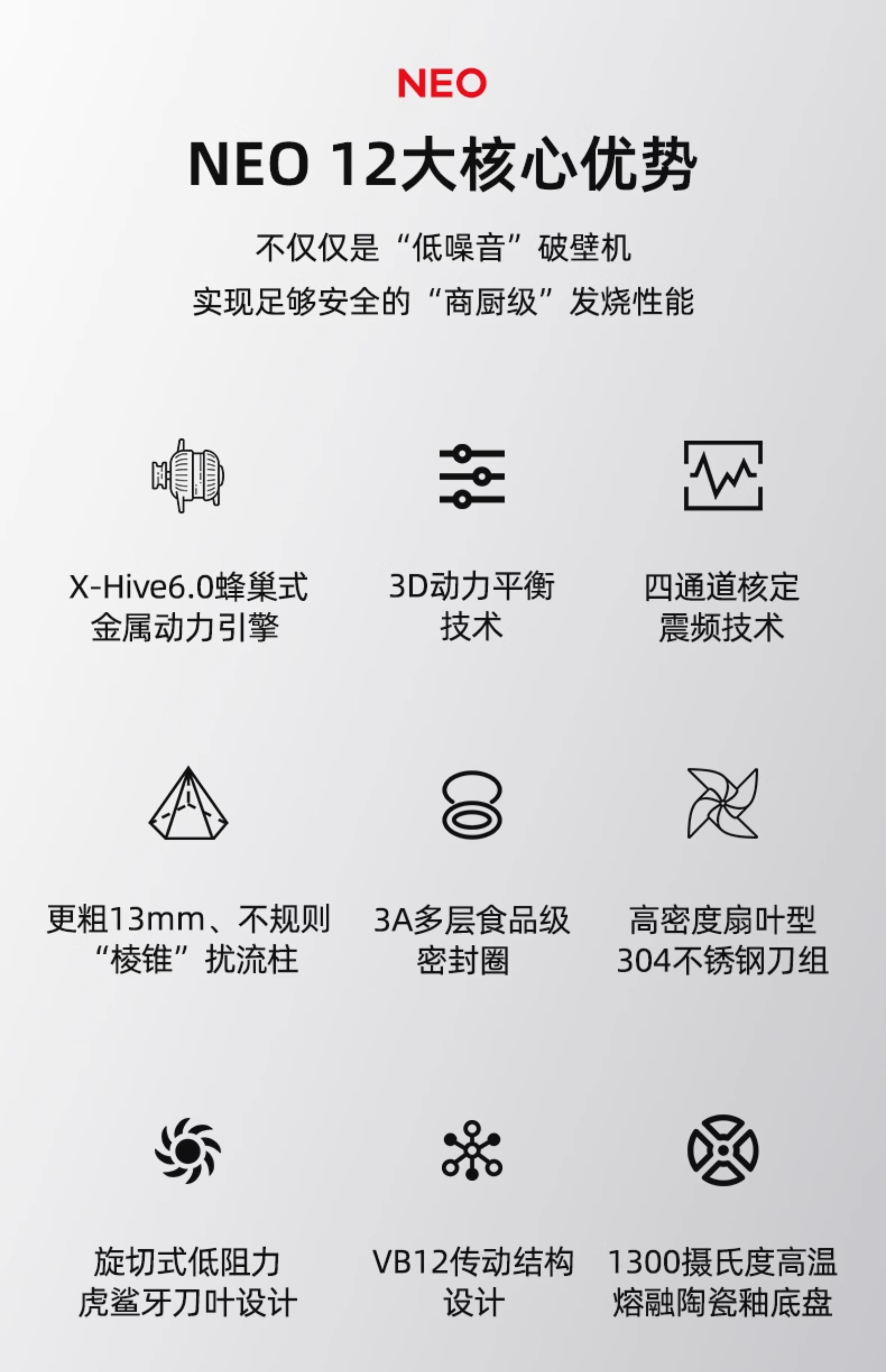 NEO

NEO 12大核心优势

不仅仅是“低噪音”破壁机
实现足够安全的“商厨级”发烧性能

X-Hive6.0蜂巢式
金属动力引擎

3D动力平衡
技术

四通道核定
震频技术

更粗13mm、不规则
“棱锥”扰流柱

3A多层食品级
密封圈

高密度扇叶型
304不锈钢刀组

旋切式低阻力
虎鲨牙刀叶设计

VB12传动结构
设计

1300摄氏度高温
熔融陶瓷釉底盘