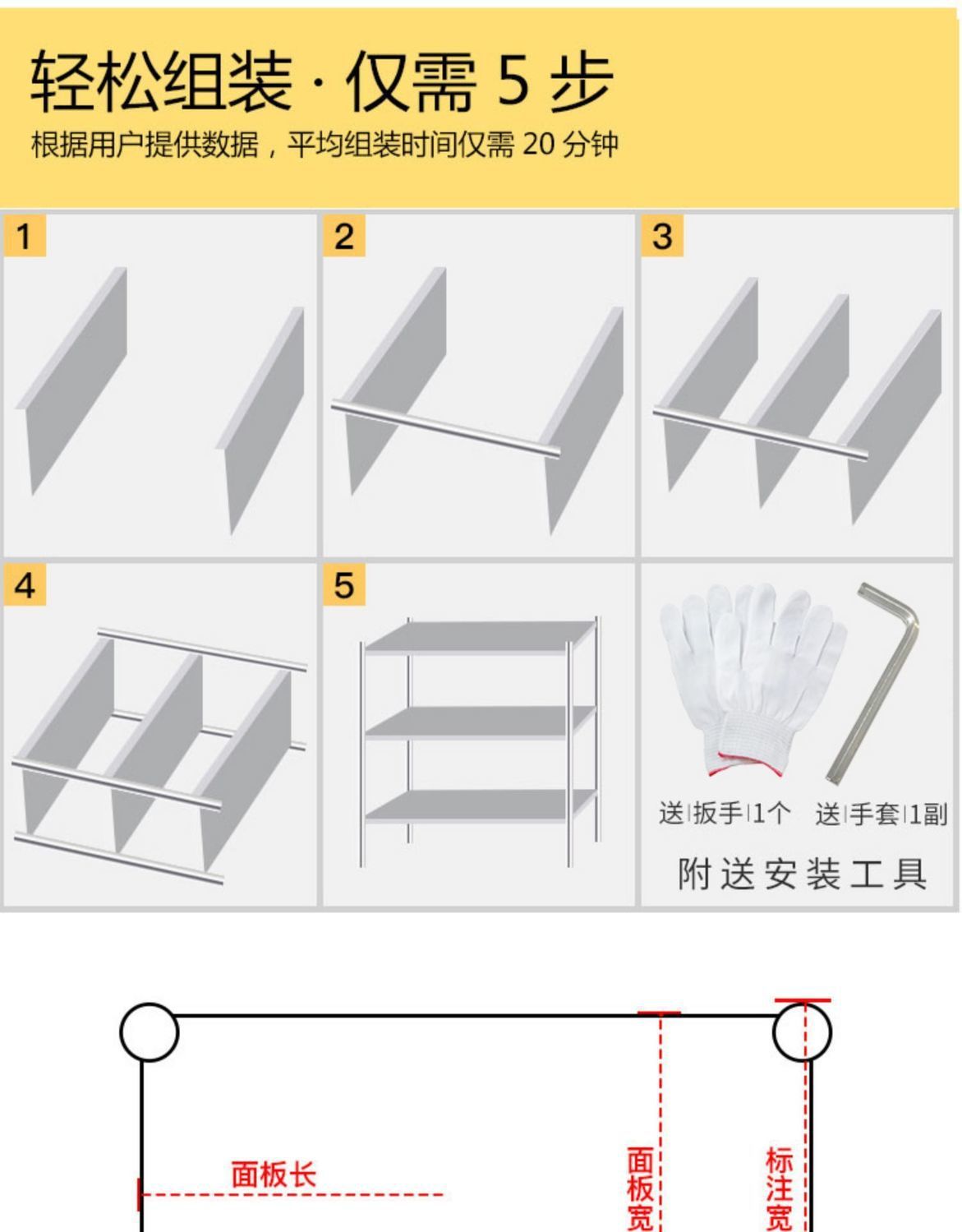 轻松组装 · 仅需 5 步
根据用户提供数据，平均组装时间仅需 20 分钟

1

2

3

4

5

送|扳手|1个 送|手套|1副
附送安装工具

面板长

面板宽

标注宽