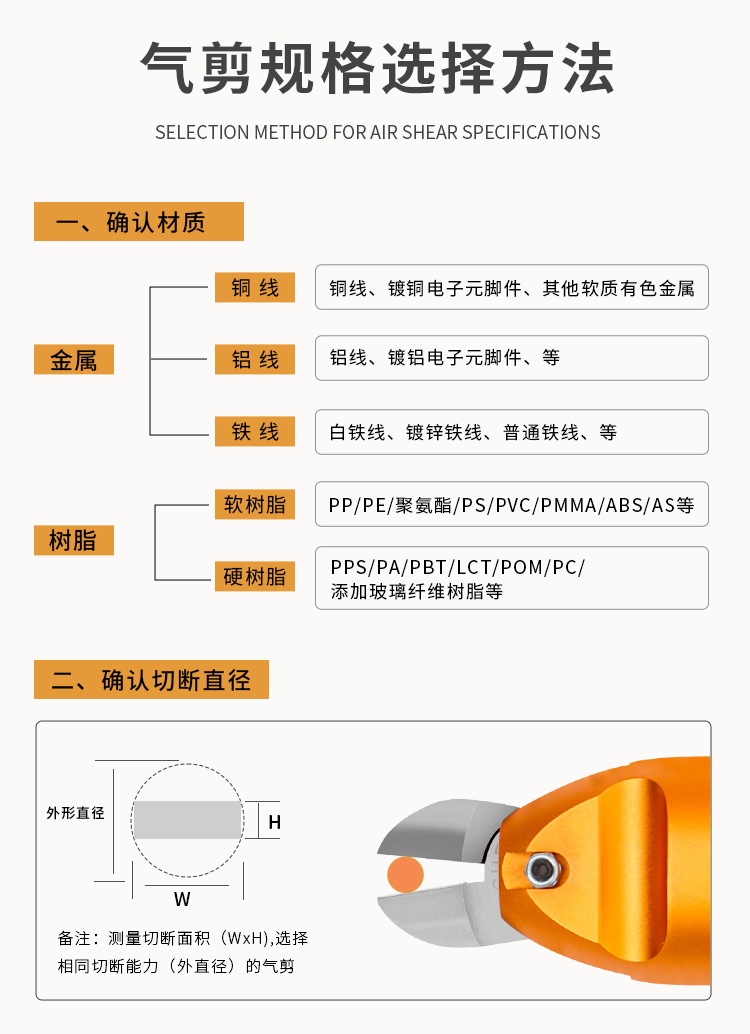 气剪规格选择方法

SELECTION METHOD FOR AIR SHEAR SPECIFICATIONS

一、确认材质

金属

铜 线

铜线、镀铜电子元脚件、其他软质有色金属

铝 线

铝线、镀铝电子元脚件、等

铁 线

白铁线、镀锌铁线、普通铁线、等

树脂

软树脂

PP/PE/聚氨酯/PS/PVC/PMMA/ABS/AS等

硬树脂

PPS/PA/PBT/LCT/POM/PC/ 添加玻璃纤维树脂等

二、确认切断直径

外形直径

H

W

备注：测量切断面积（WxH),选择相同切断能力（外直径）的气剪