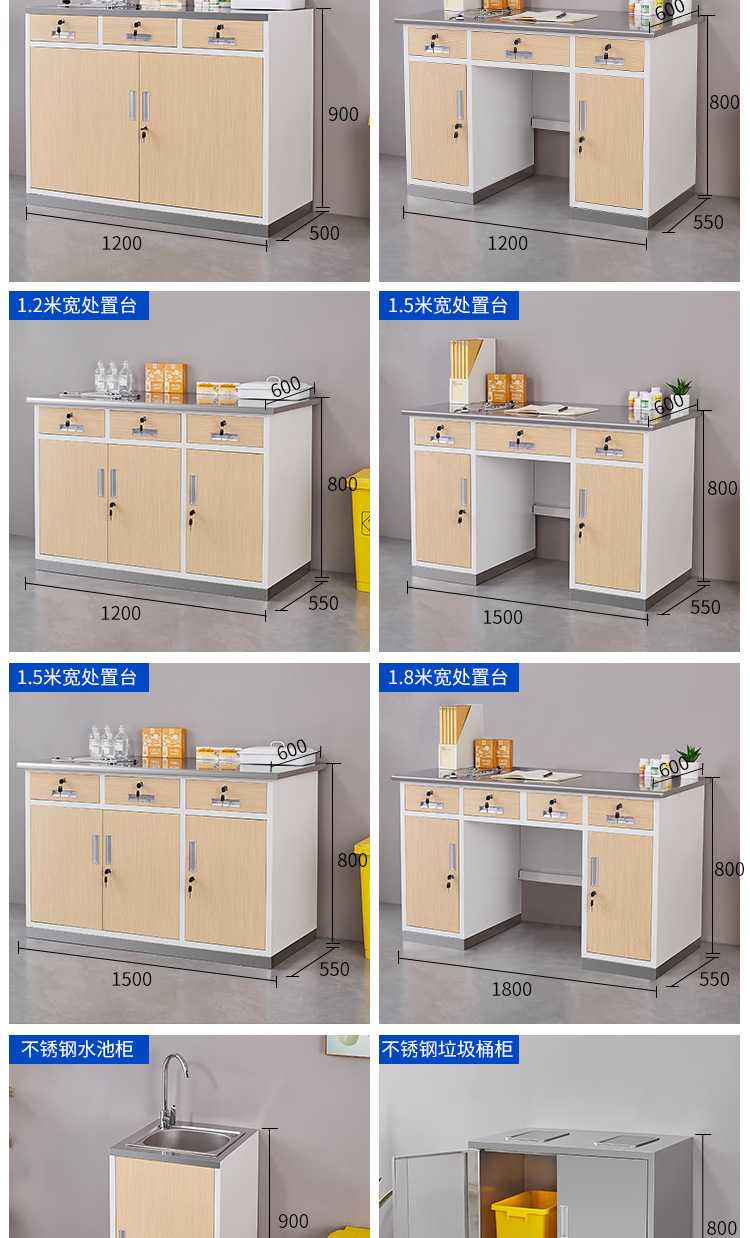 900
1200
500

600
800
1200
550

1.2米宽处置台
600
800
1200
550

1.5米宽处置台
600
800
1500
550

1.5米宽处置台
600
800
1500
550

1.8米宽处置台
600
800
1800
550

不锈钢水池柜
900

不锈钢垃圾桶柜
800