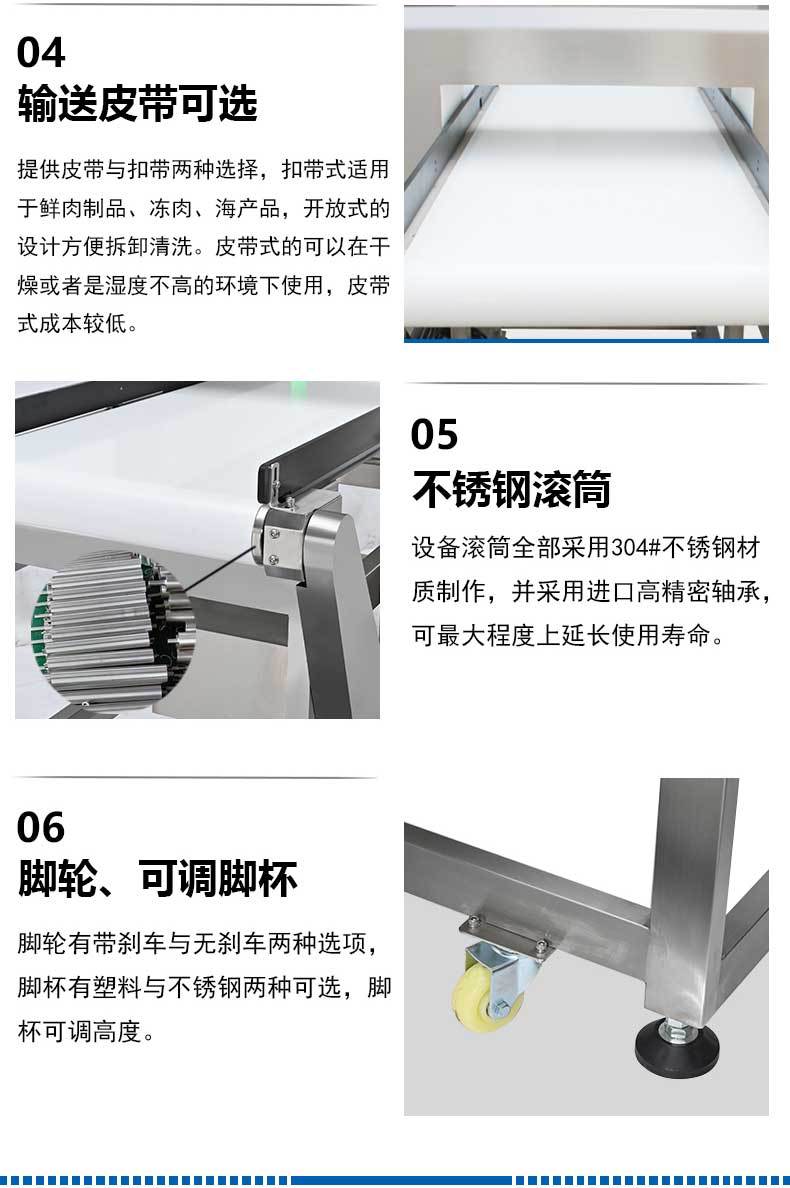 04
输送皮带可选

提供皮带与扣带两种选择，扣带式适用于鲜肉制品、冻肉、海产品，开放式的设计方便拆卸清洗。皮带式的可以在干燥或者是湿度不高的环境下使用，皮带式成本较低。

05
不锈钢滚筒

设备滚筒全部采用304#不锈钢材质制作，并采用进口高精密轴承，可最大程度上延长使用寿命。

06
脚轮、可调脚杯

脚轮有带刹车与无刹车两种选项，脚杯有塑料与不锈钢两种可选，脚杯可调高度。