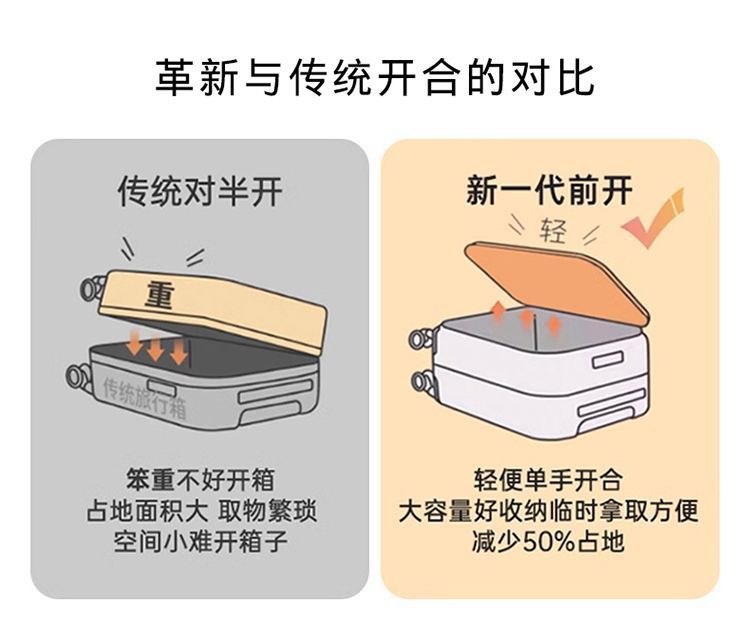 革新与传统开合的对比

传统对半开

重

传统旅行箱

笨重不好开箱
占地面积大 取物繁琐
空间小难开箱子

新一代前开

轻

轻便单手开合
大容量好收纳临时拿取方便
减少50%占地