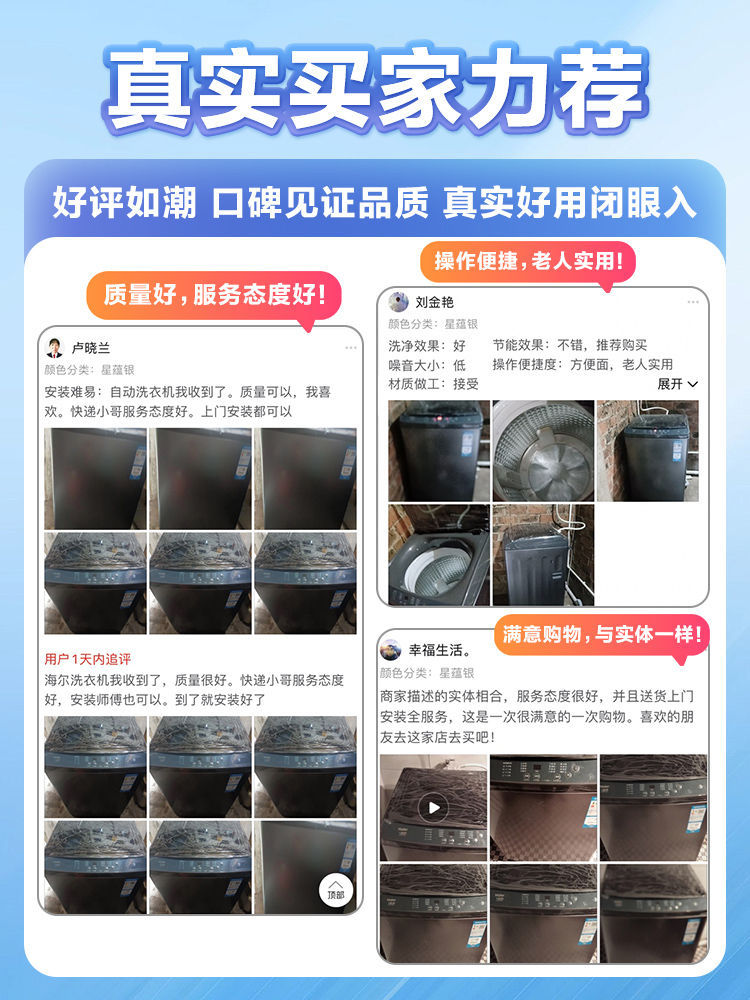 真实买家力荐

好评如潮 口碑见证品质 真实好用闭眼入

质量好，服务态度好！

卢晓兰
颜色分类：星蕴银
安装难易：自动洗衣机我收到了。质量可以，我喜欢。快递小哥服务态度好。上门安装都可以

用户1天内追评
海尔洗衣机我收到了，质量很好。快递小哥服务态度好，安装师傅也可以。到了就安装好了

顶部

操作便捷，老人实用！

刘金艳
颜色分类：星蕴银
洗净效果：好　节能效果：不错，推荐购买
噪音大小：低　操作便捷度：方便面，老人实用
材质做工：接受
展开

满意购物，与实体一样！

幸福生活。
颜色分类：星蕴银
商家描述的实体相合，服务态度很好，并且送货上门安装全服务，这是一次很满意的一次购物。喜欢的朋友去这家店去买吧！