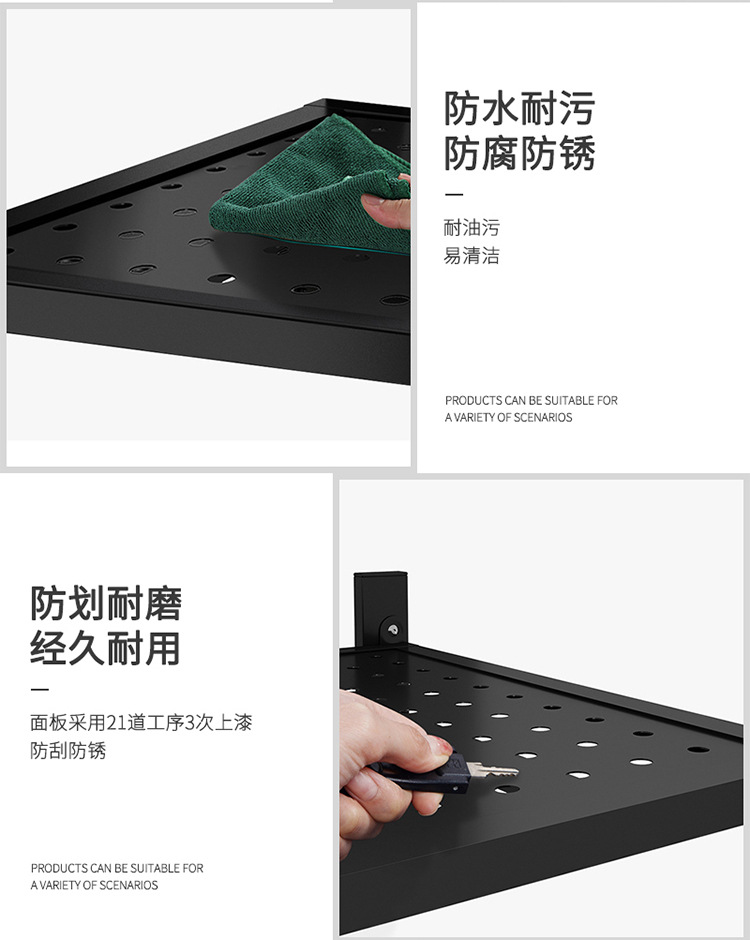 防水耐污
防腐防锈

耐油污
易清洁

PRODUCTS CAN BE SUITABLE FOR
A VARIETY OF SCENARIOS

防划耐磨
经久耐用

面板采用21道工序3次上漆
防刮防锈

PRODUCTS CAN BE SUITABLE FOR
A VARIETY OF SCENARIOS