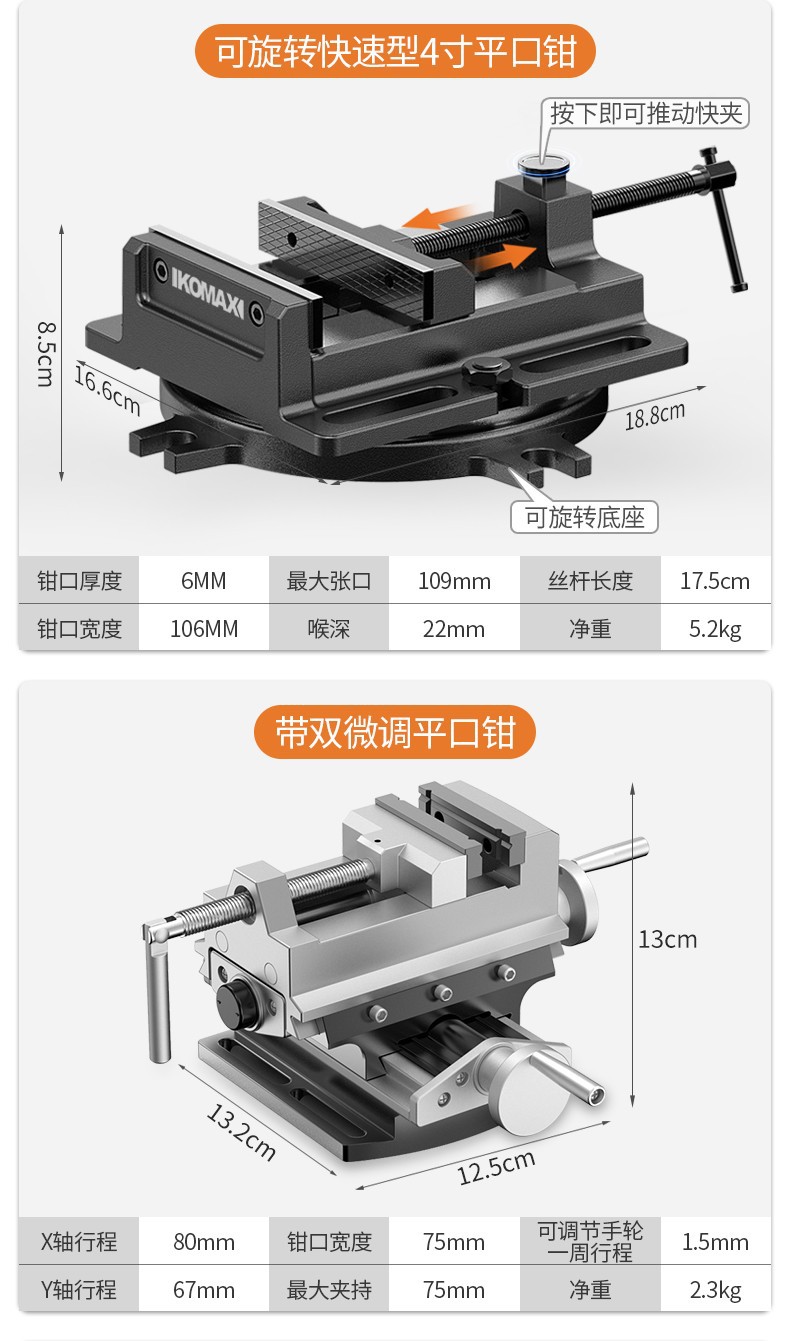 可旋转快速型4寸平口钳

按下即可推动快夹

KOMAX

8.5cm

16.6cm

18.8cm

可旋转底座

| 钳口厚度 | 6MM | 最大张口 | 109mm | 丝杆长度 | 17.5cm |
|---|---|---|---|---|---|
| 钳口宽度 | 106MM | 喉深 | 22mm | 净重 | 5.2kg |

带双微调平口钳

13cm

13.2cm

12.5cm

| X轴行程 | 80mm | 钳口宽度 | 75mm | 可调节手轮一周行程 | 1.5mm |
|---|---|---|---|---|---|
| Y轴行程 | 67mm | 最大夹持 | 75mm | 净重 | 2.3kg |