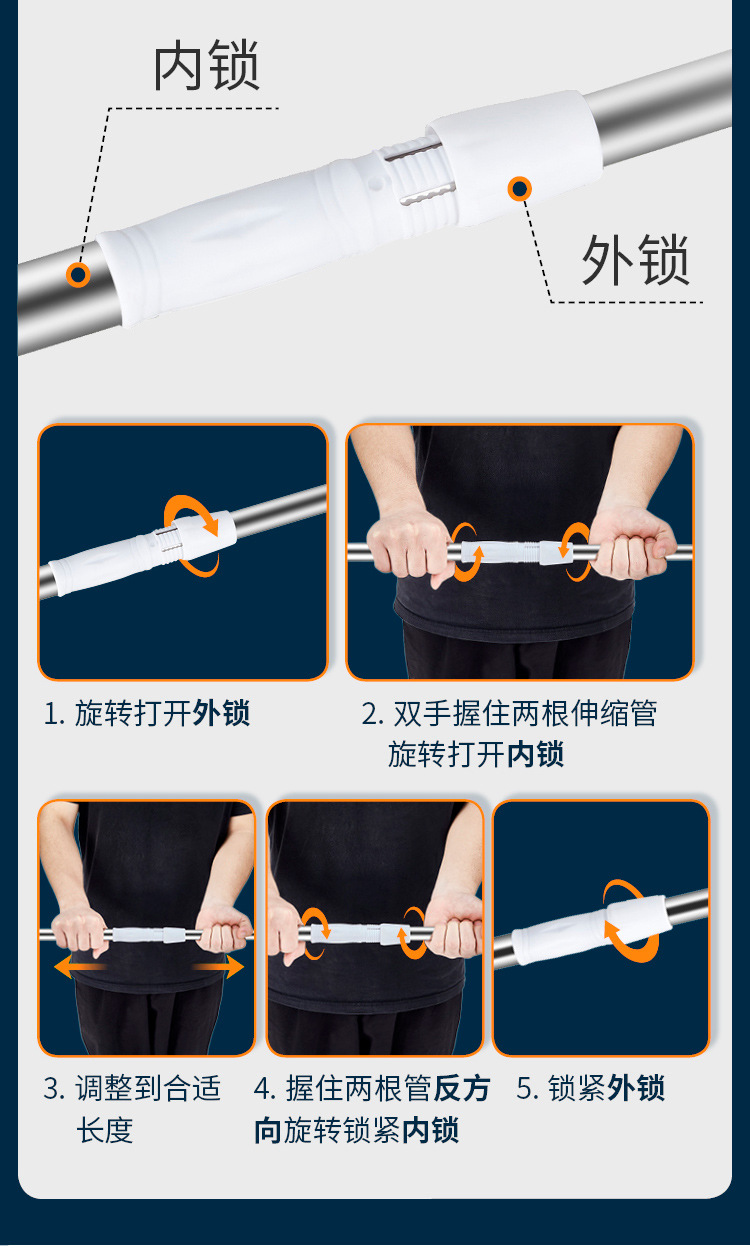 内锁

外锁

1. 旋转打开外锁

2. 双手握住两根伸缩管旋转打开内锁

3. 调整到合适长度

4. 握住两根管反方向旋转锁紧内锁

5. 锁紧外锁