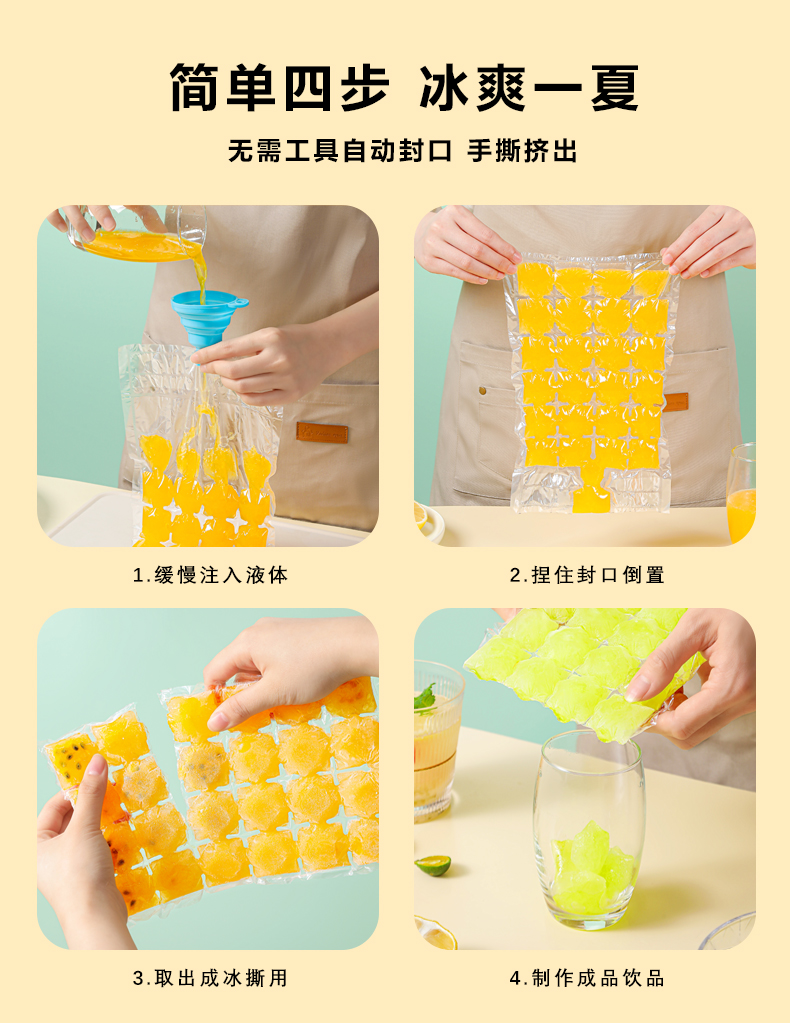 简单四步 冰爽一夏

无需工具自动封口 手撕挤出

1.缓慢注入液体

2.捏住封口倒置

3.取出成冰撕用

4.制作成品饮品