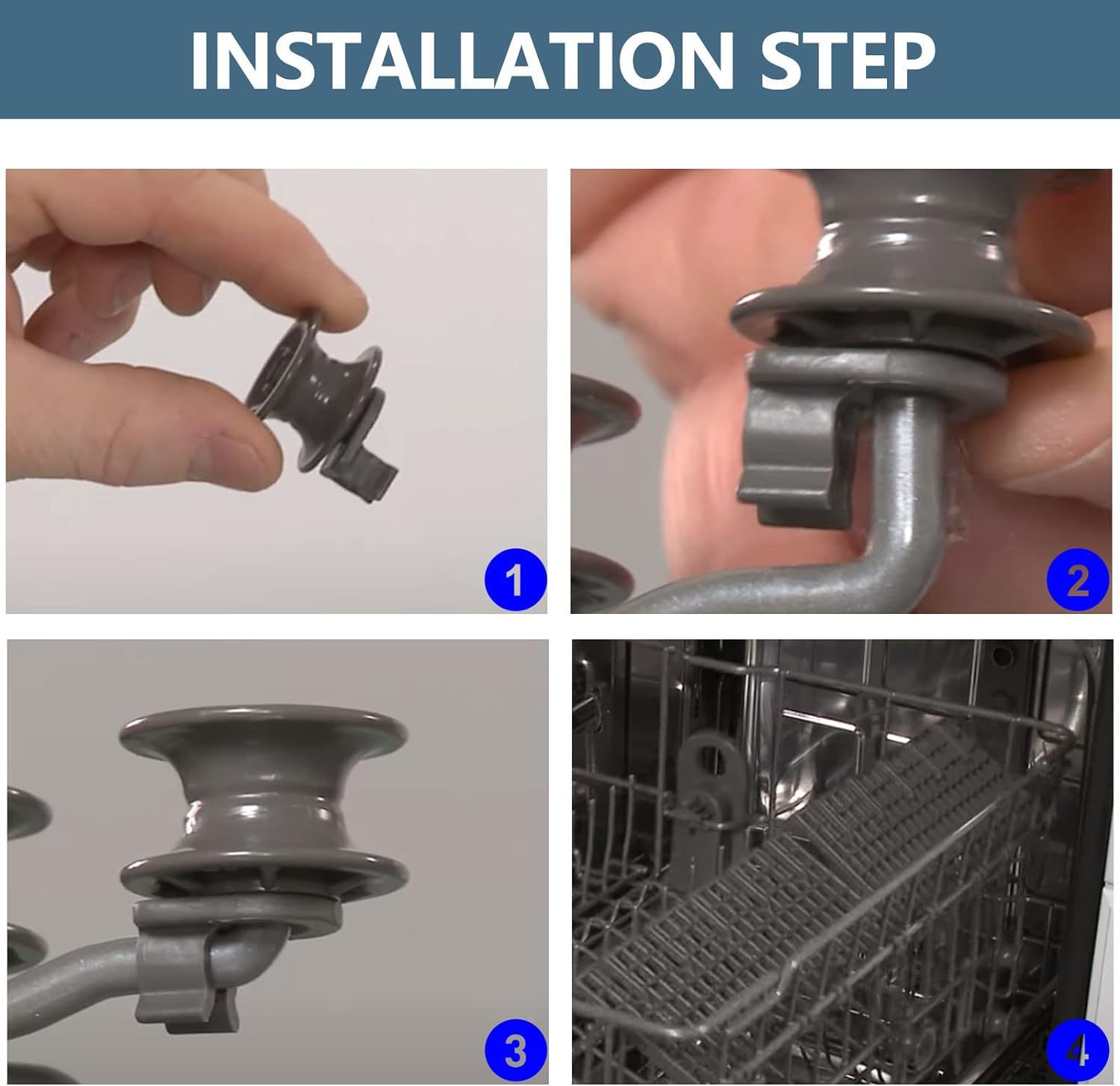 INSTALLATION STEP

1

2

3

4