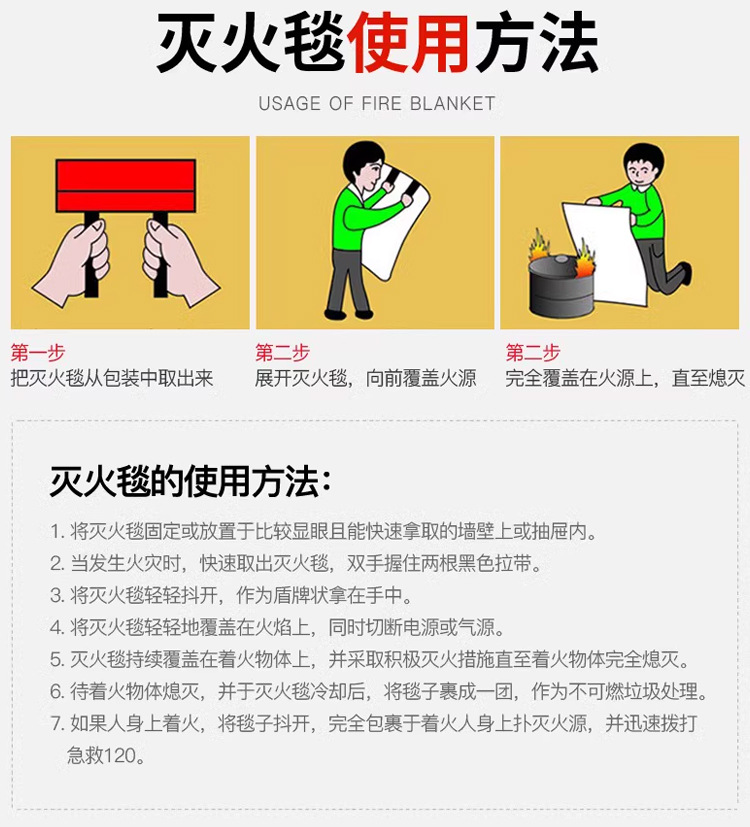 灭火毯使用方法

USAGE OF FIRE BLANKET

第一步
把灭火毯从包装中取出来

第二步
展开灭火毯，向前覆盖火源

第二步
完全覆盖在火源上，直至熄灭

灭火毯的使用方法：

1. 将灭火毯固定或放置于比较显眼且能快速拿取的墙壁上或抽屉内。
2. 当发生火灾时，快速取出灭火毯，双手握住两根黑色拉带。
3. 将灭火毯轻轻抖开，作为盾牌状拿在手中。
4. 将灭火毯轻轻地覆盖在火焰上，同时切断电源或气源。
5. 灭火毯持续覆盖在着火物体上，并采取积极灭火措施直至着火物体完全熄灭。
6. 待着火物体熄灭，并于灭火毯冷却后，将毯子裹成一团，作为不可燃垃圾处理。
7. 如果人身上着火，将毯子抖开，完全包裹于着火人身上扑灭火源，并迅速拨打急救120。