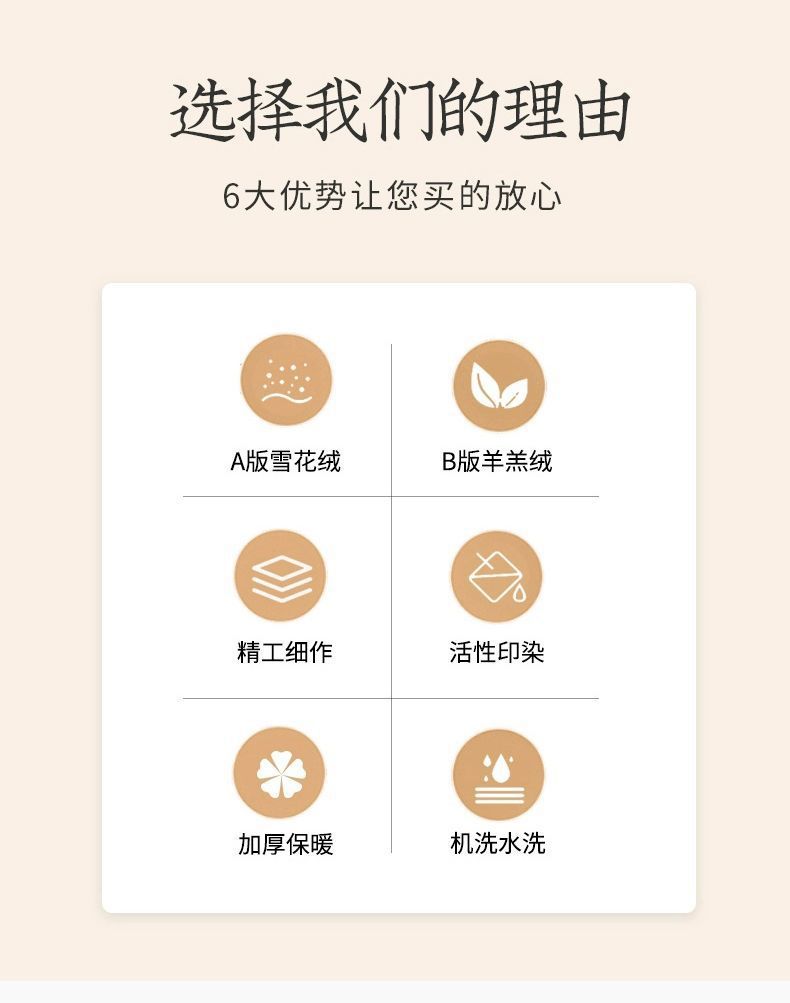 选择我们的理由

6大优势让您买的放心

A版雪花绒

B版羊羔绒

精工细作

活性印染

加厚保暖

机洗水洗