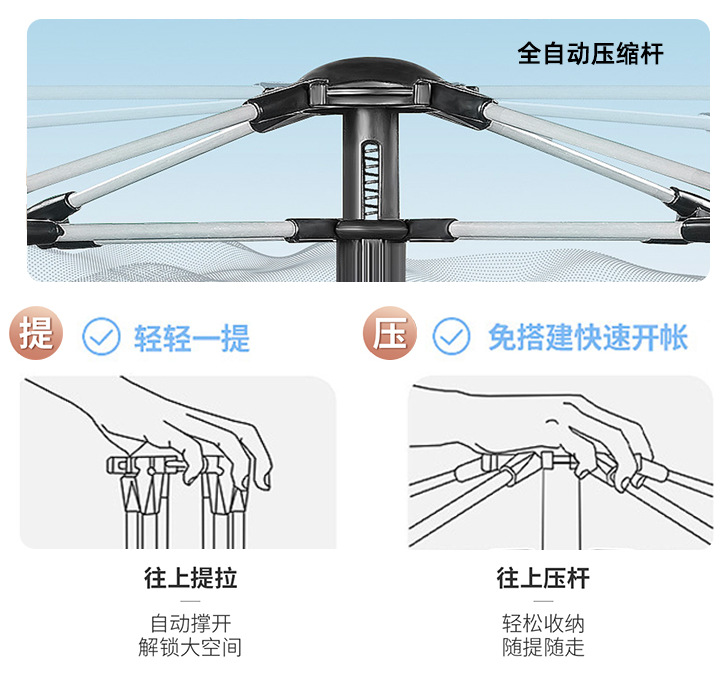 全自动压缩杆

提 轻轻一提

压 免搭建快速开帐

往上提拉

自动撑开
解锁大空间

往上压杆

轻松收纳
随提随走