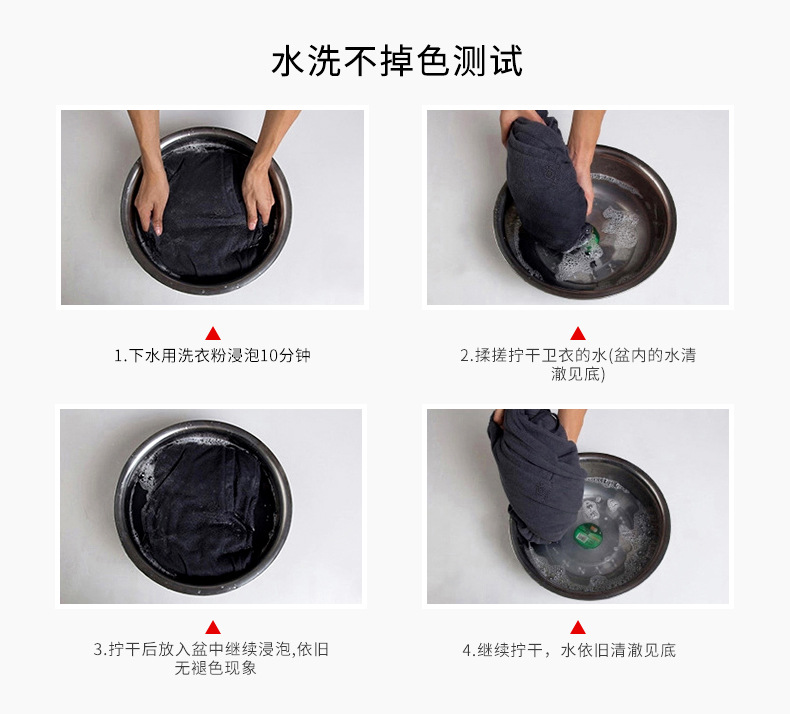 水洗不掉色测试

1.下水用洗衣粉浸泡10分钟

2.揉搓拧干卫衣的水(盆内的水清澈见底)

3.拧干后放入盆中继续浸泡,依旧无褪色现象

4.继续拧干，水依旧清澈见底