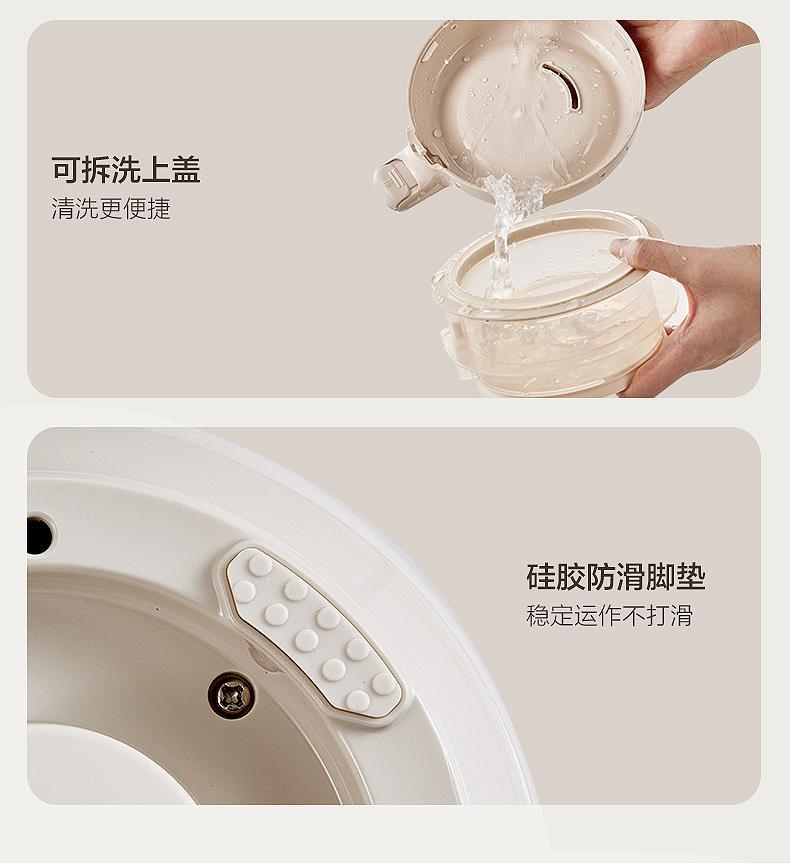 可拆洗上盖
清洗更便捷

硅胶防滑脚垫
稳定运作不打滑