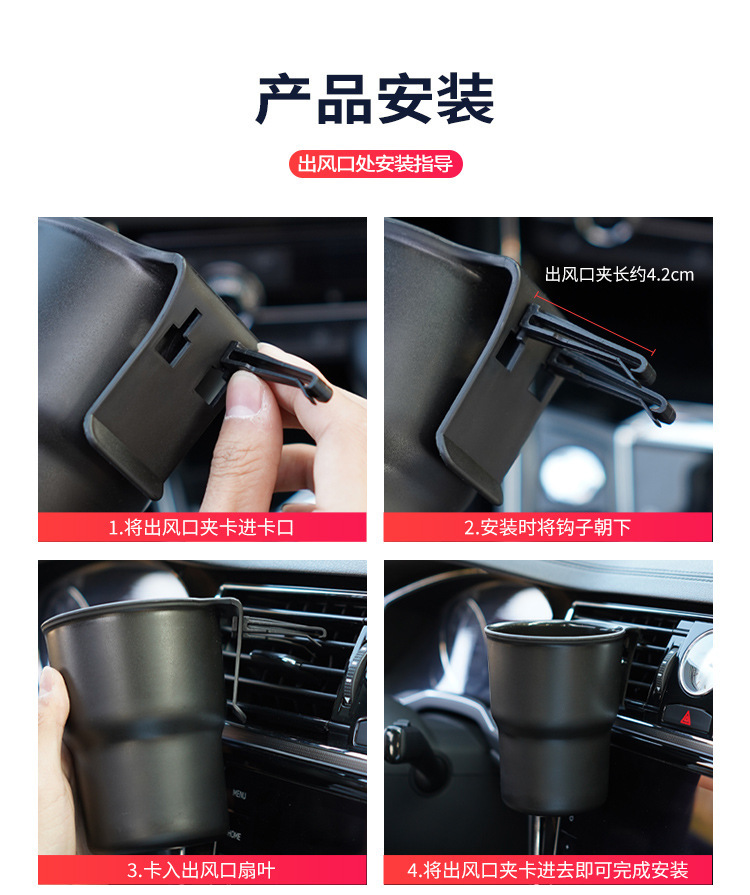 产品安装

出风口处安装指导

1.将出风口夹卡进卡口

出风口夹长约4.2cm

2.安装时将钩子朝下

MENU

HOME

3.卡入出风口扇叶

4.将出风口夹卡进去即可完成安装