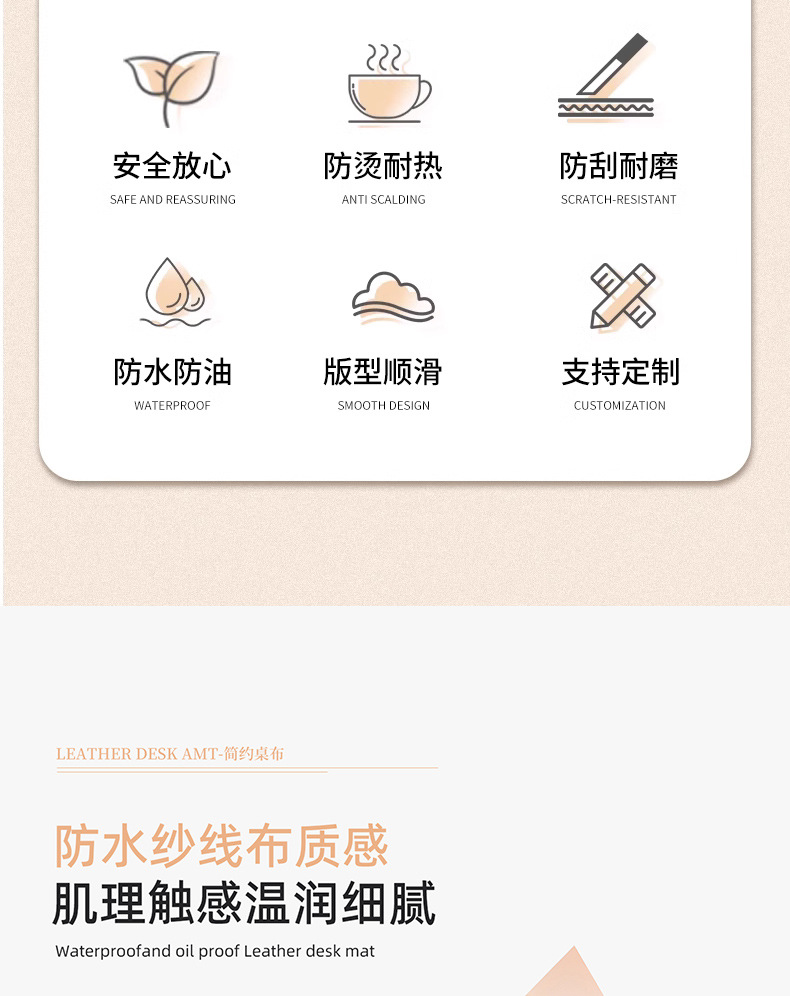 安全放心
SAFE AND REASSURING

防烫耐热
ANTI SCALDING

防刮耐磨
SCRATCH-RESISTANT

防水防油
WATERPROOF

版型顺滑
SMOOTH DESIGN

支持定制
CUSTOMIZATION

LEATHER DESK AMT-简约桌布

防水纱线布质感
肌理触感温润细腻

Waterproofand oil proof Leather desk mat