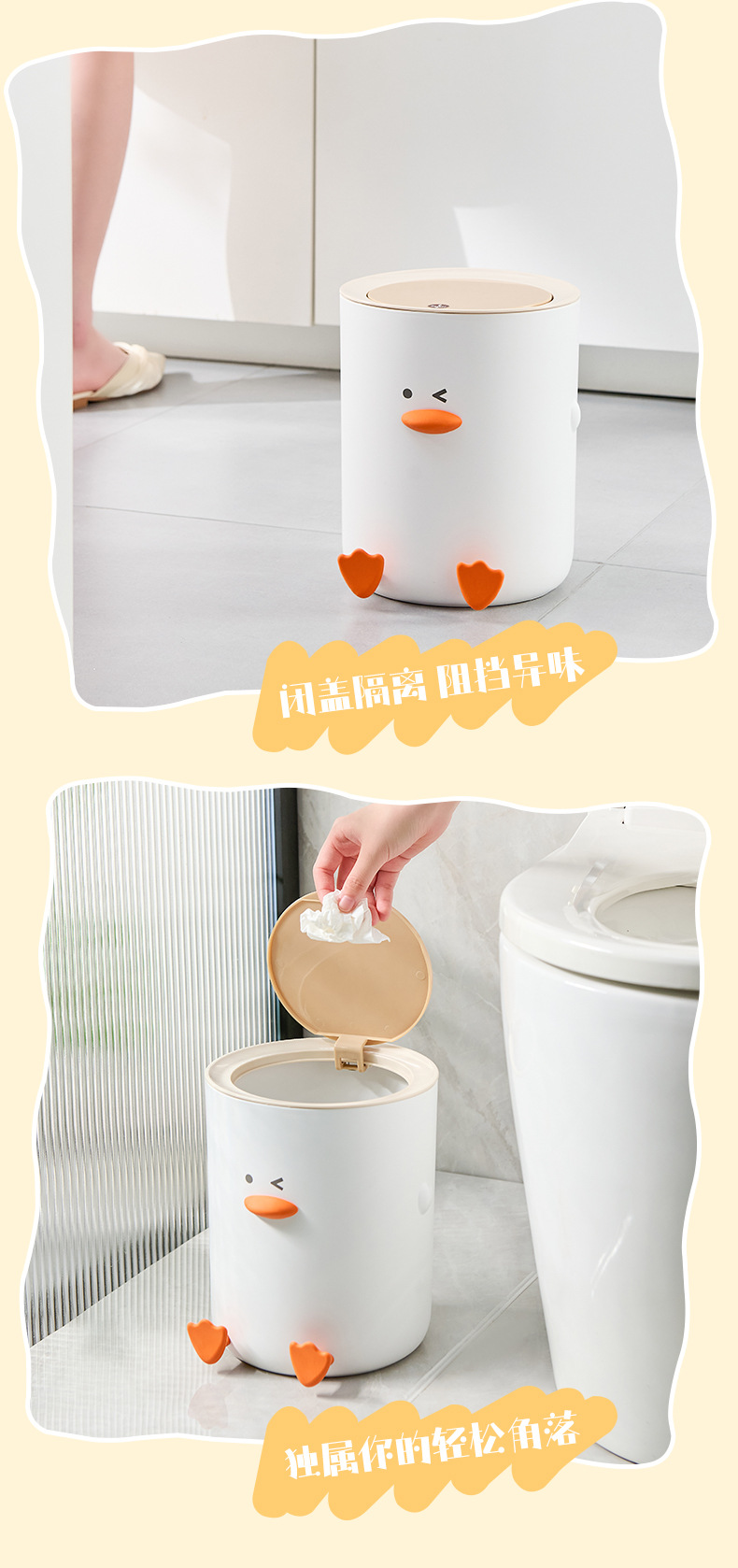 闭盖隔离 阻挡异味

独属你的轻松角落