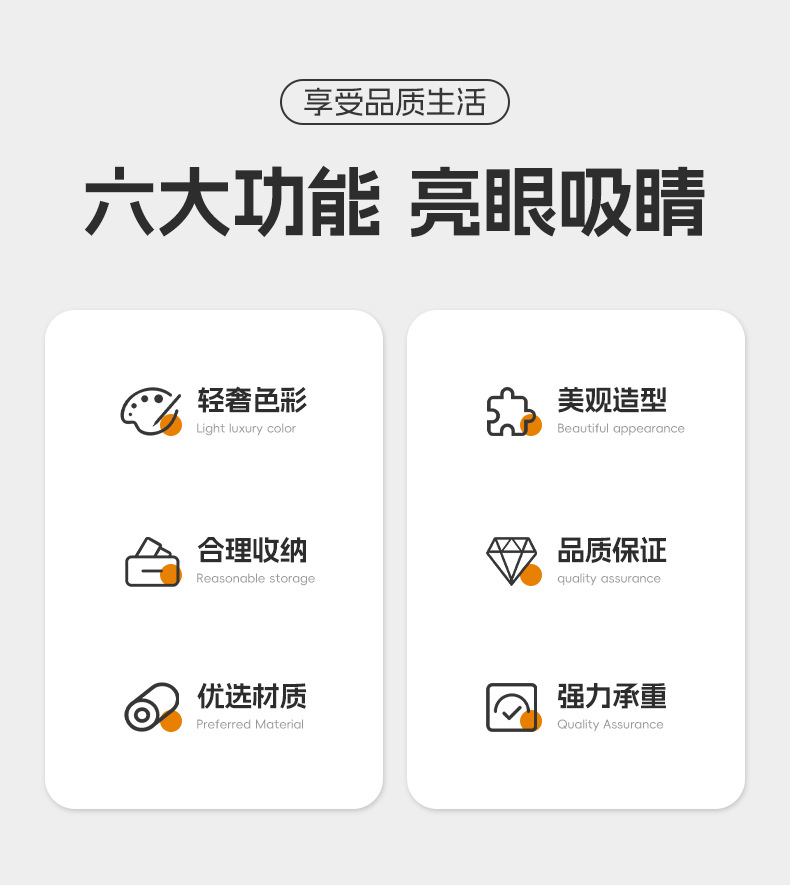 享受品质生活

六大功能 亮眼吸睛

轻奢色彩
Light luxury color

合理收纳
Reasonable storage

优选材质
Preferred Material

美观造型
Beautiful appearance

品质保证
quality assurance

强力承重
Quality Assurance