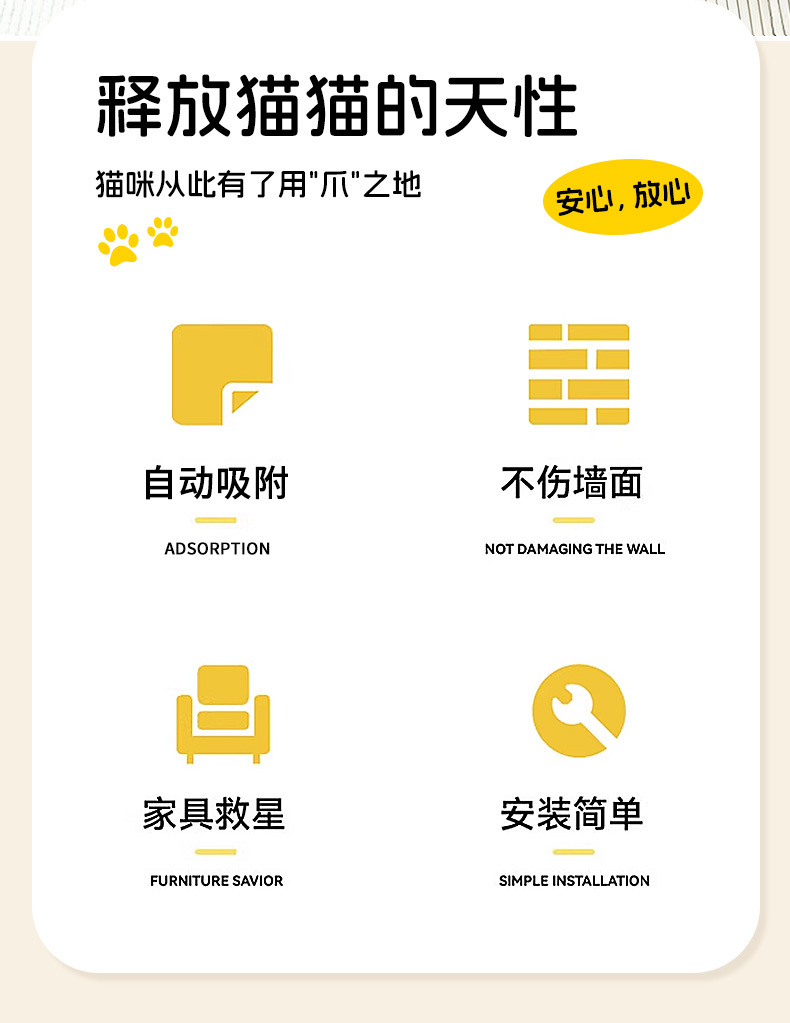 释放猫猫的天性

猫咪从此有了用“爪”之地

安心，放心

自动吸附

ADSORPTION

不伤墙面

NOT DAMAGING THE WALL

家具救星

FURNITURE SAVIOR

安装简单

SIMPLE INSTALLATION