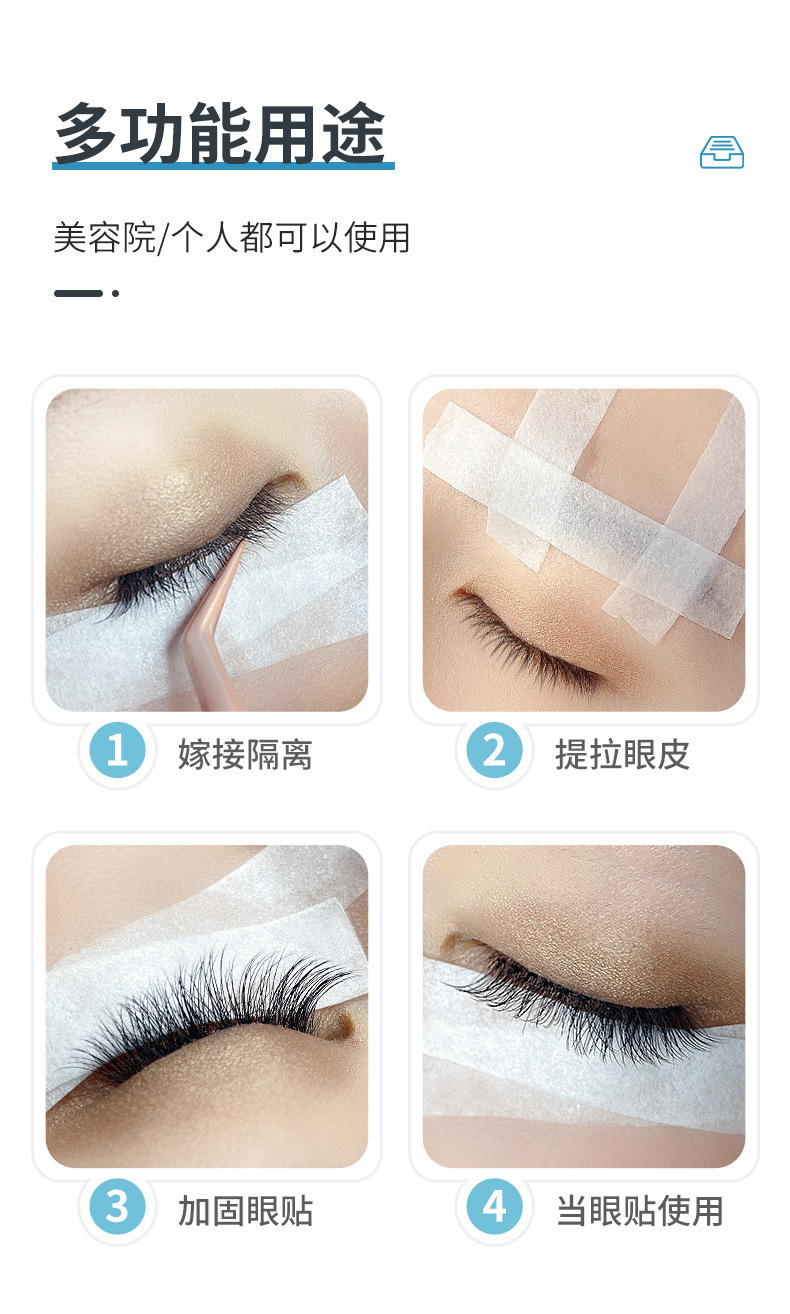 多功能用途

美容院/个人都可以使用

1 嫁接隔离

2 提拉眼皮

3 加固眼贴

4 当眼贴使用