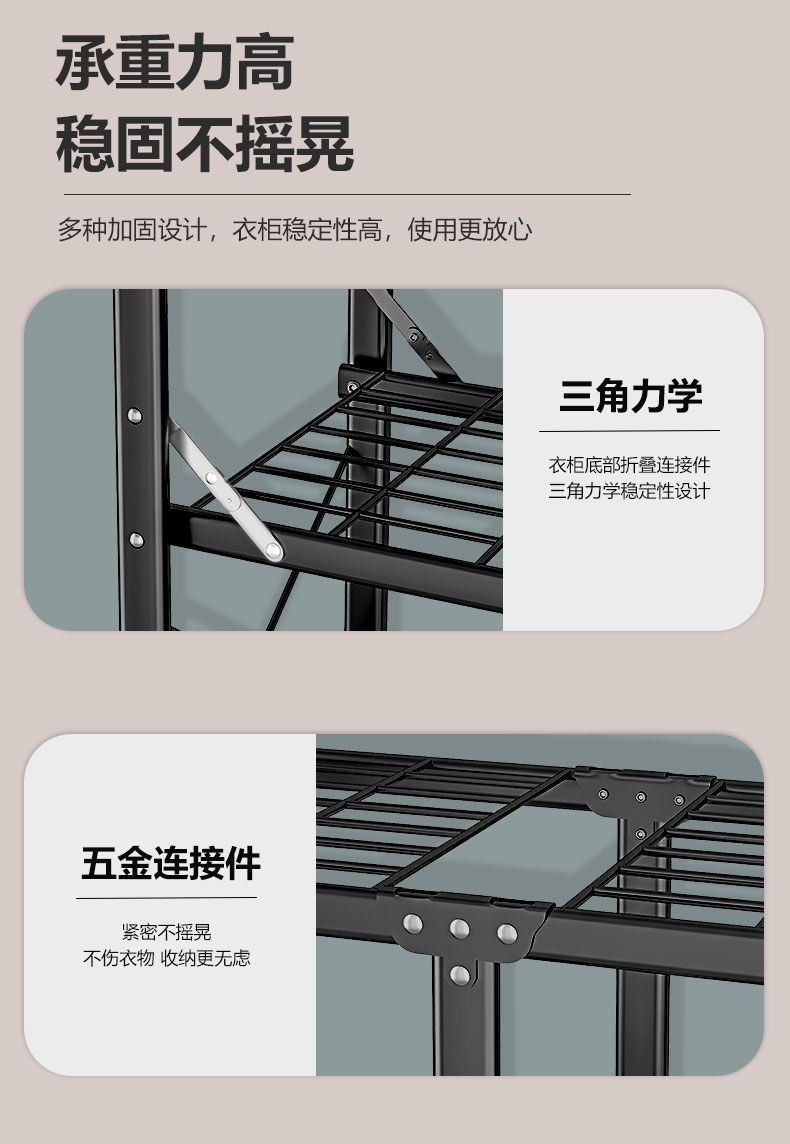 承重力高
稳固不摇晃

多种加固设计，衣柜稳定性高，使用更放心

三角力学

衣柜底部折叠连接件
三角力学稳定性设计

五金连接件

紧密不摇晃
不伤衣物 收纳更无虑