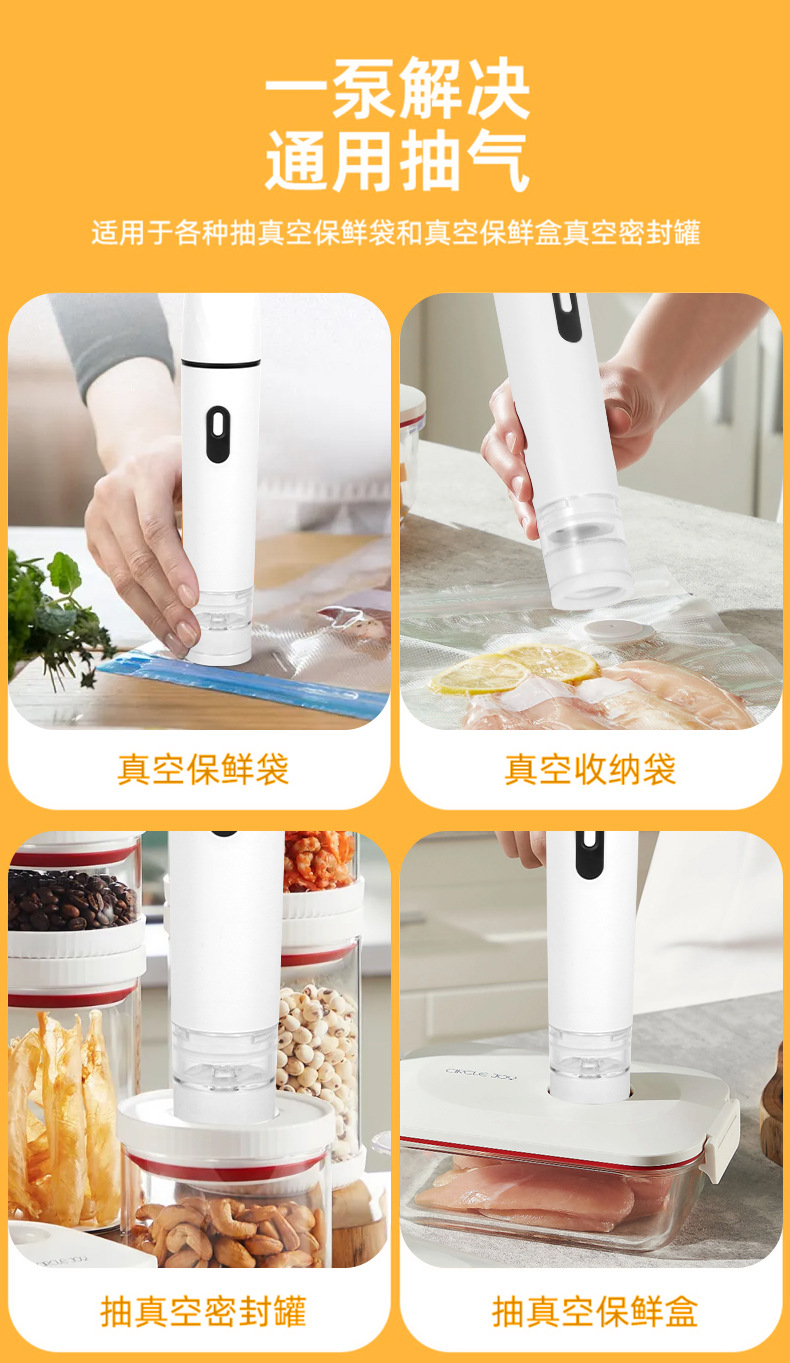 一泵解决
通用抽气

适用于各种抽真空保鲜袋和真空保鲜盒真空密封罐

真空保鲜袋

真空收纳袋

抽真空密封罐

抽真空保鲜盒