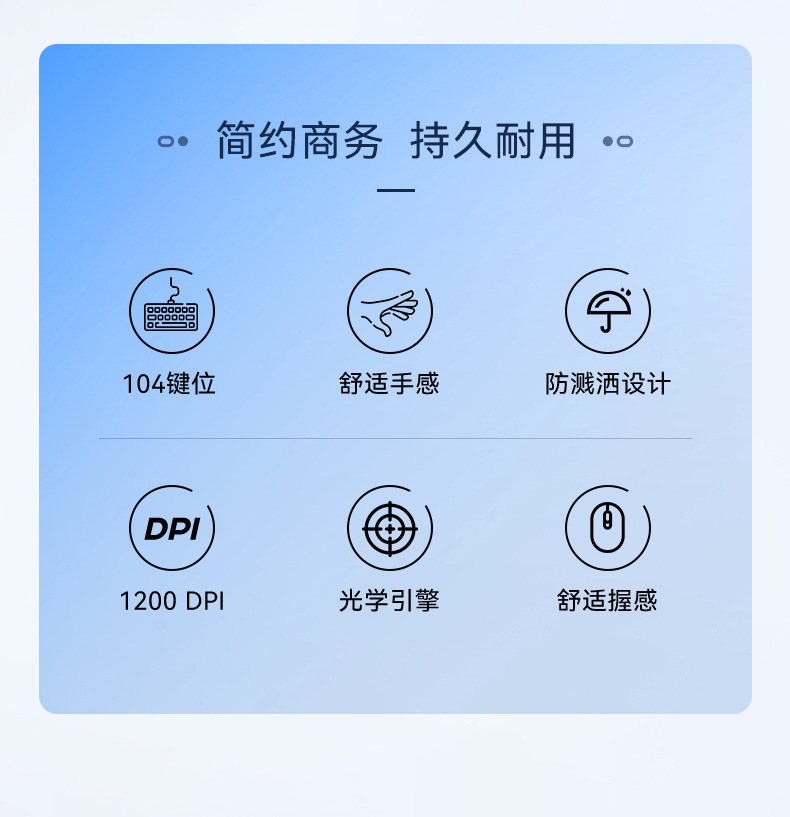 简约商务 持久耐用

104键位

舒适手感

防溅洒设计

DPI

1200 DPI

光学引擎

舒适握感