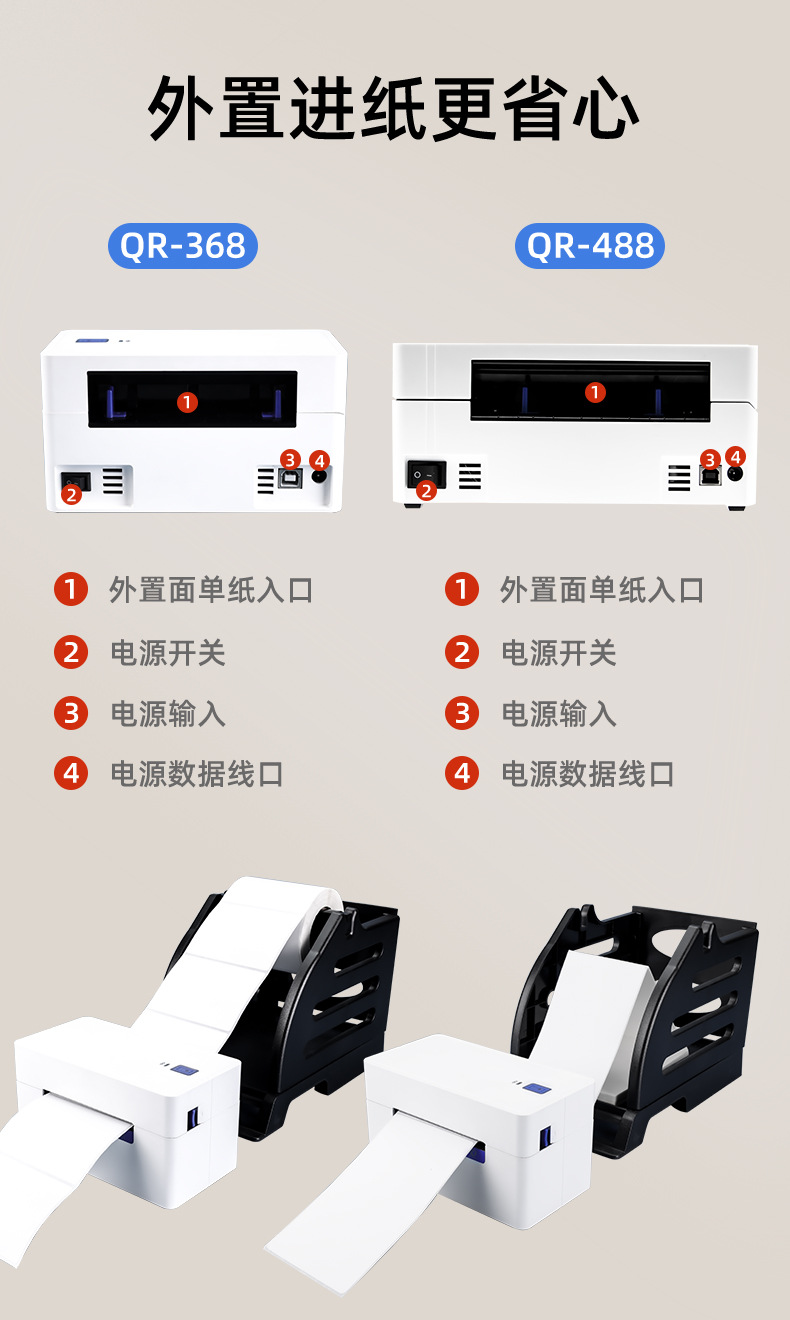 外置进纸更省心

QR-368

1 2 3 4

1 外置面单纸入口
2 电源开关
3 电源输入
4 电源数据线口

QR-488

1 2 3 4

1 外置面单纸入口
2 电源开关
3 电源输入
4 电源数据线口