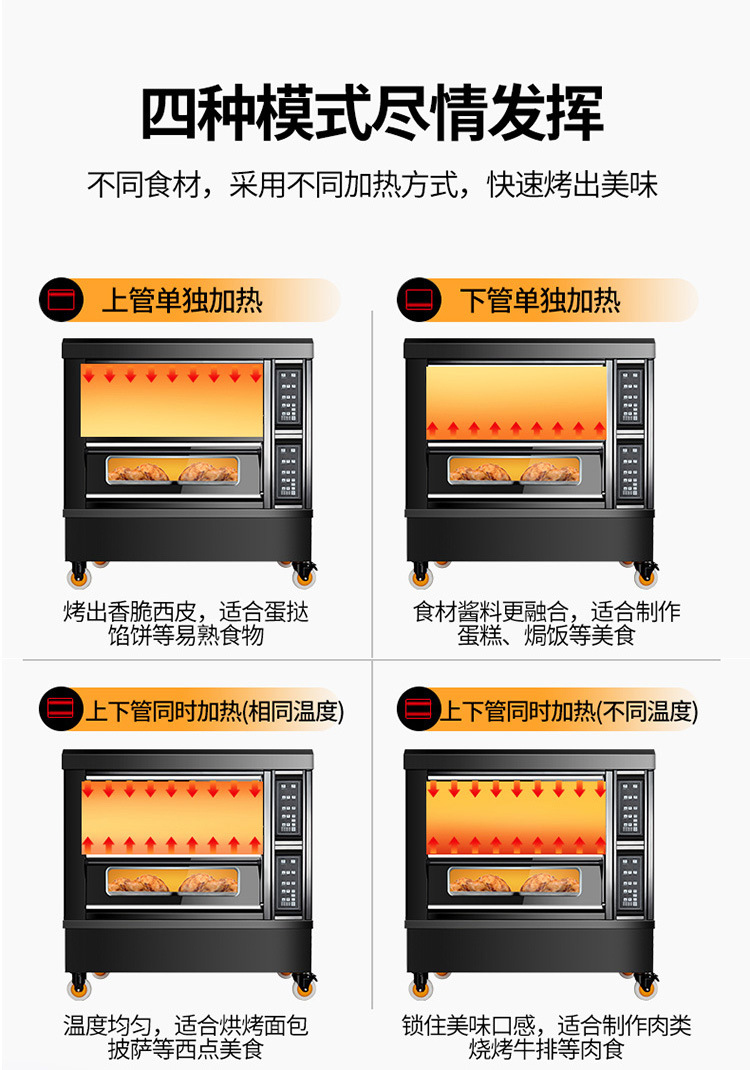 四种模式尽情发挥

不同食材，采用不同加热方式，快速烤出美味

上管单独加热

烤出香脆西皮，适合蛋挞馅饼等易熟食物

下管单独加热

食材酱料更融合，适合制作蛋糕、焗饭等美食

上下管同时加热(相同温度)

温度均匀，适合烘烤面包披萨等西点美食

上下管同时加热(不同温度)

锁住美味口感，适合制作肉类烧烤牛排等肉食