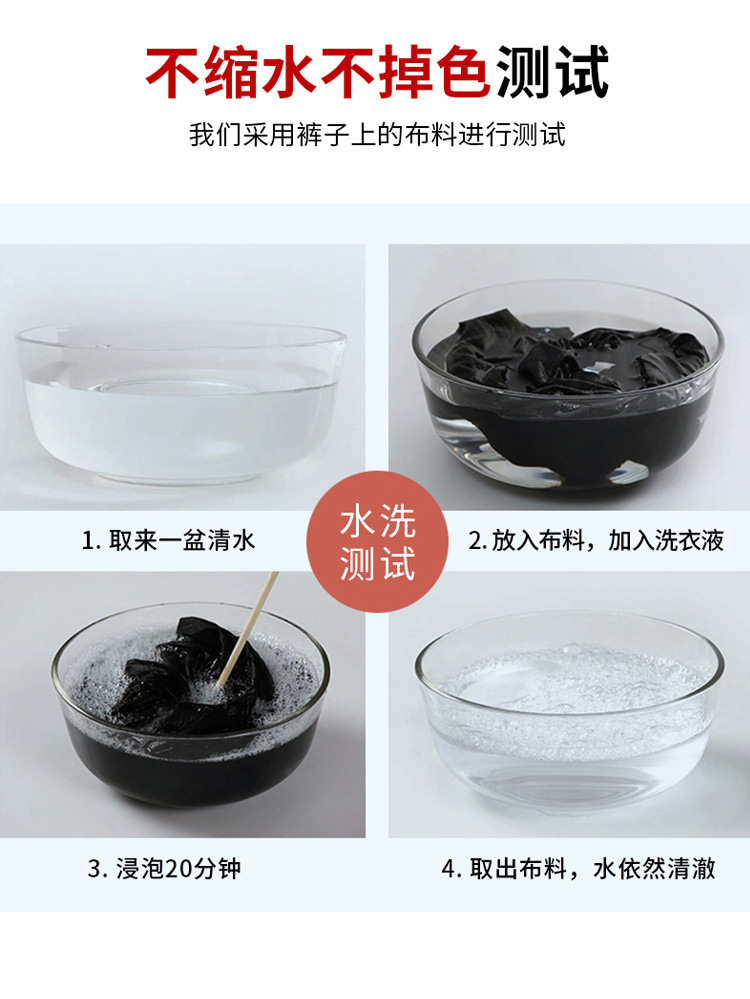 不缩水不掉色测试

我们采用裤子上的布料进行测试

1. 取来一盆清水

水洗测试

2. 放入布料，加入洗衣液

3. 浸泡20分钟

4. 取出布料，水依然清澈