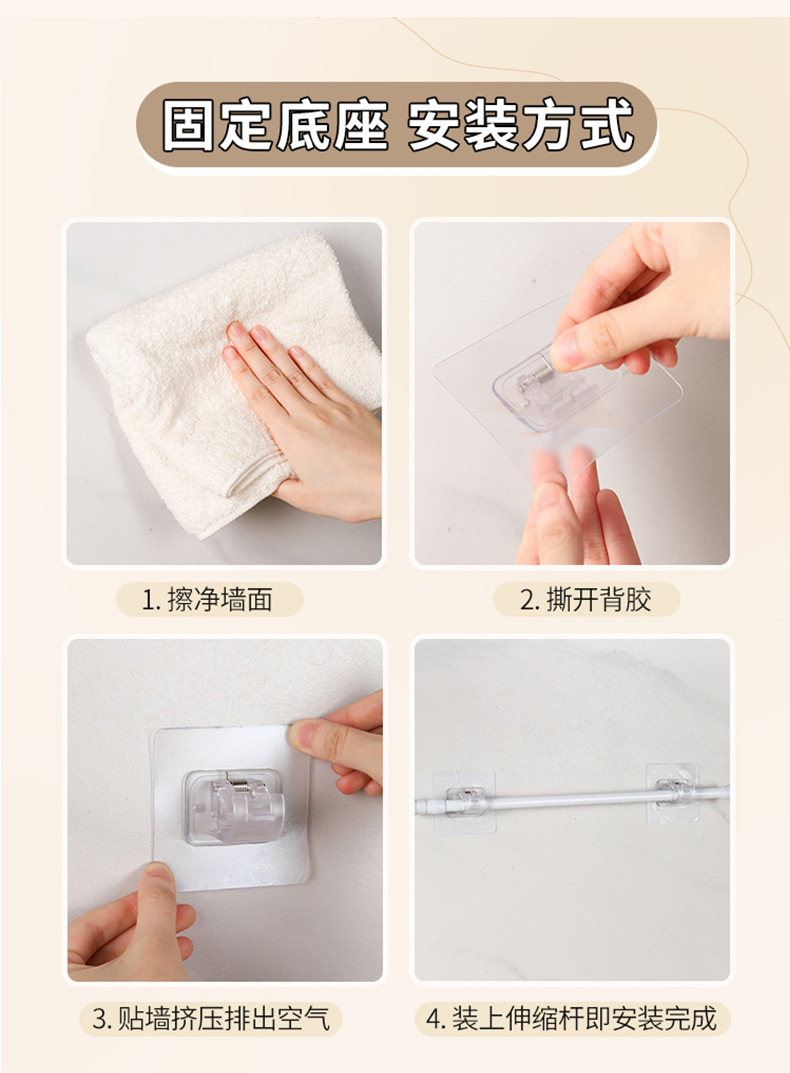 固定底座 安装方式

1. 擦净墙面

2. 撕开背胶

3. 贴墙挤压排出空气

4. 装上伸缩杆即安装完成