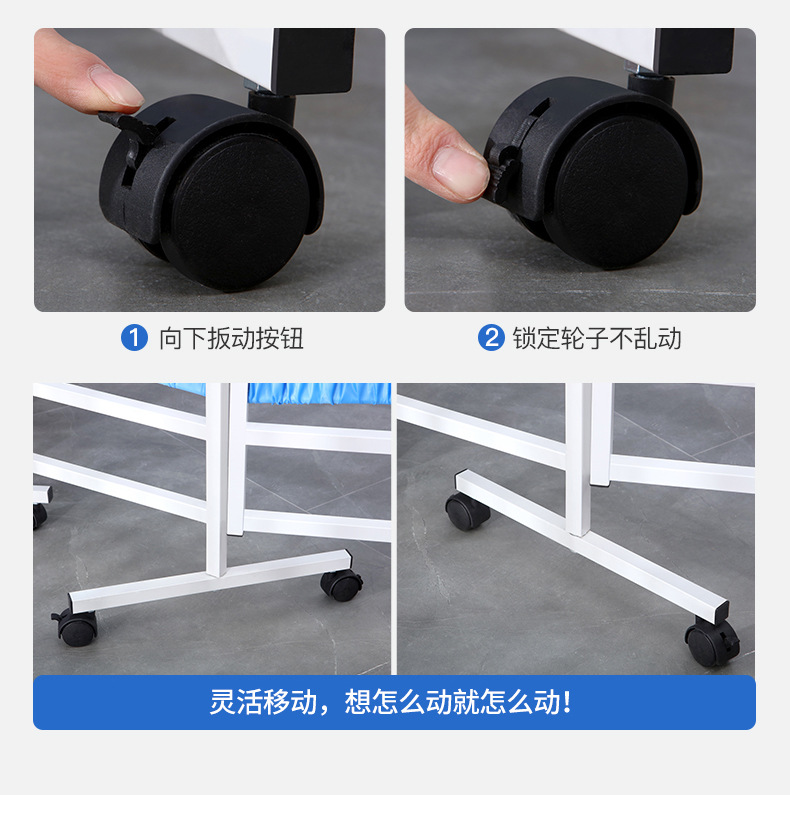 1 向下扳动按钮

2 锁定轮子不乱动

灵活移动，想怎么动就怎么动！