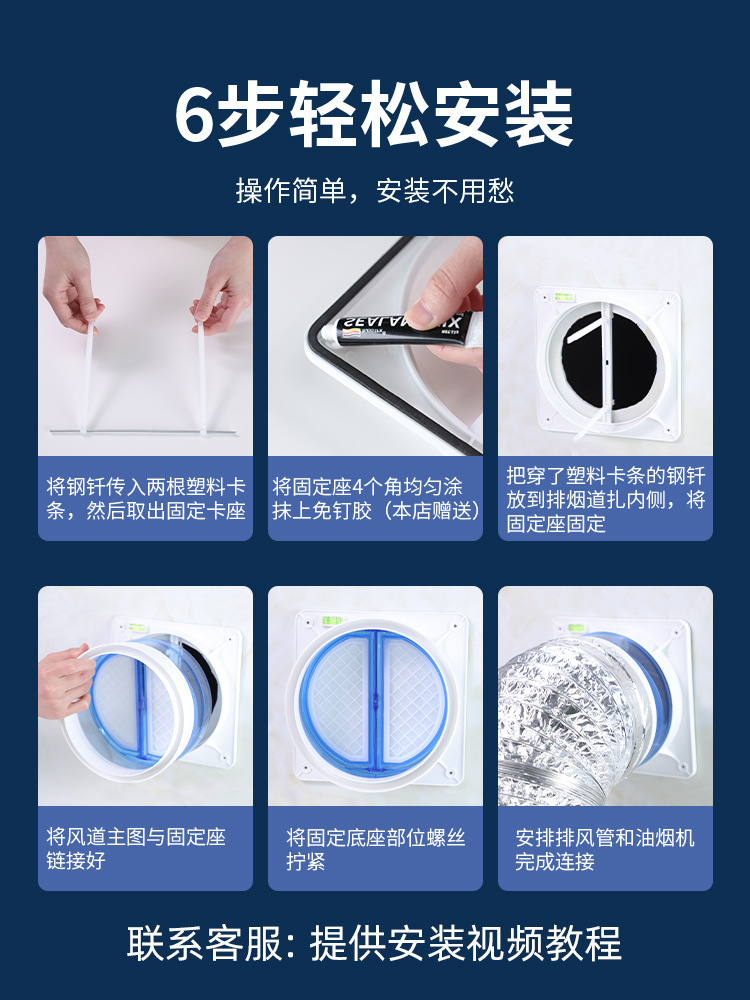 6步轻松安装

操作简单，安装不用愁

将钢钎传入两根塑料卡条，然后取出固定卡座

将固定座4个角均匀涂抹上免钉胶（本店赠送）

把穿了塑料卡条的钢钎放到排烟道扎内侧，将固定座固定

将风道主图与固定座链接好

将固定底座部位螺丝拧紧

安排排风管和油烟机完成连接

联系客服：提供安装视频教程