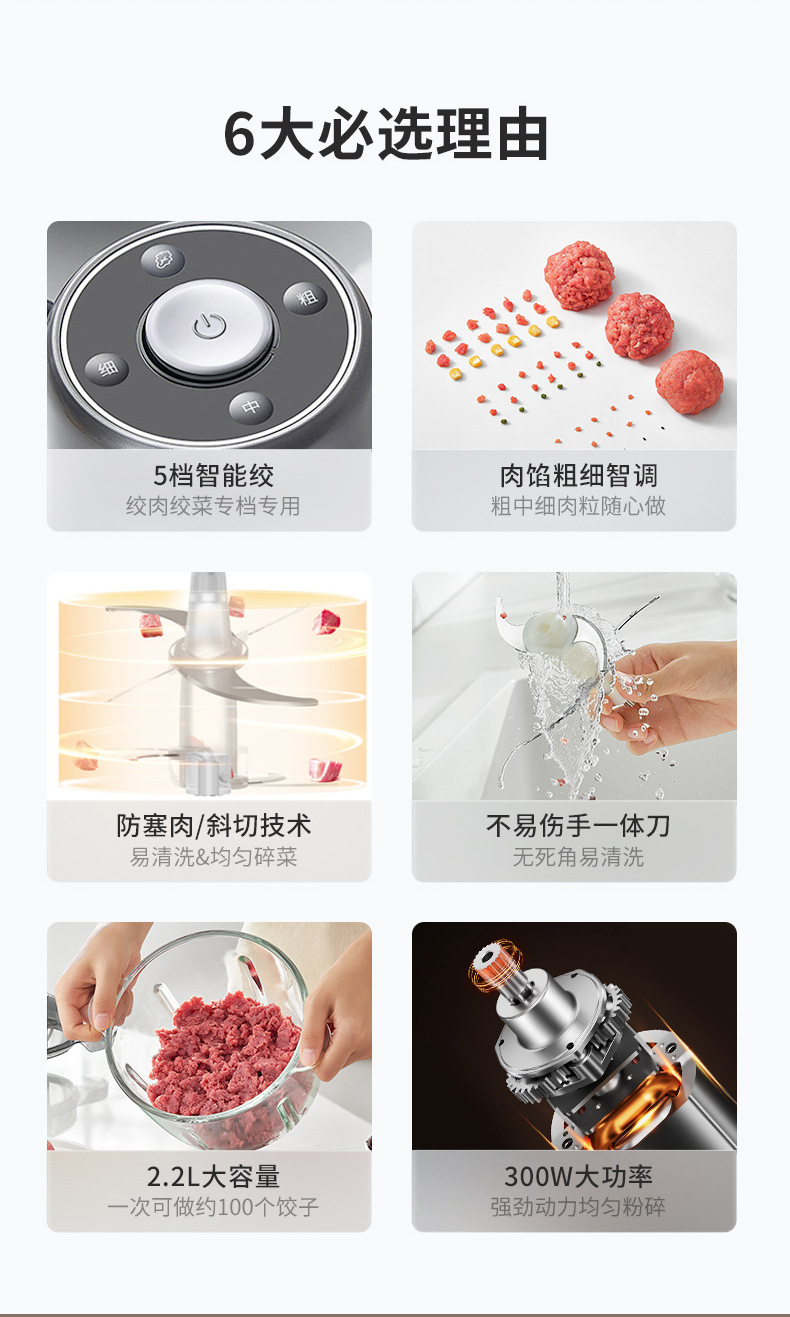 6大必选理由

粗
细
中

5档智能绞
绞肉绞菜专档专用

肉馅粗细智调
粗中细肉粒随心做

防塞肉/斜切技术
易清洗&均匀碎菜

不易伤手一体刀
无死角易清洗

2.2L大容量
一次可做约100个饺子

300W大功率
强劲动力均匀粉碎