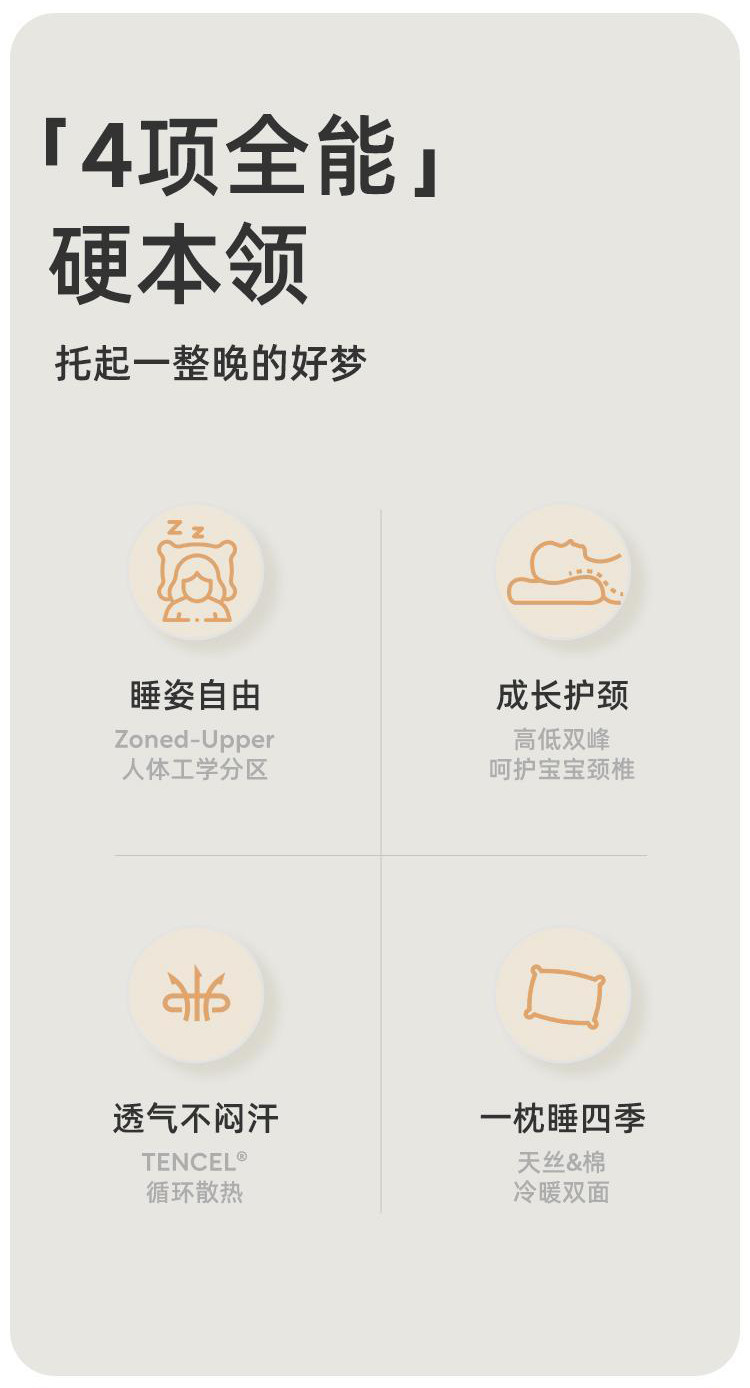 「4项全能」
硬本领

托起一整晚的好梦

睡姿自由
Zoned-Upper
人体工学分区

成长护颈
高低双峰
呵护宝宝颈椎

透气不闷汗
TENCEL®
循环散热

一枕睡四季
天丝&棉
冷暖双面