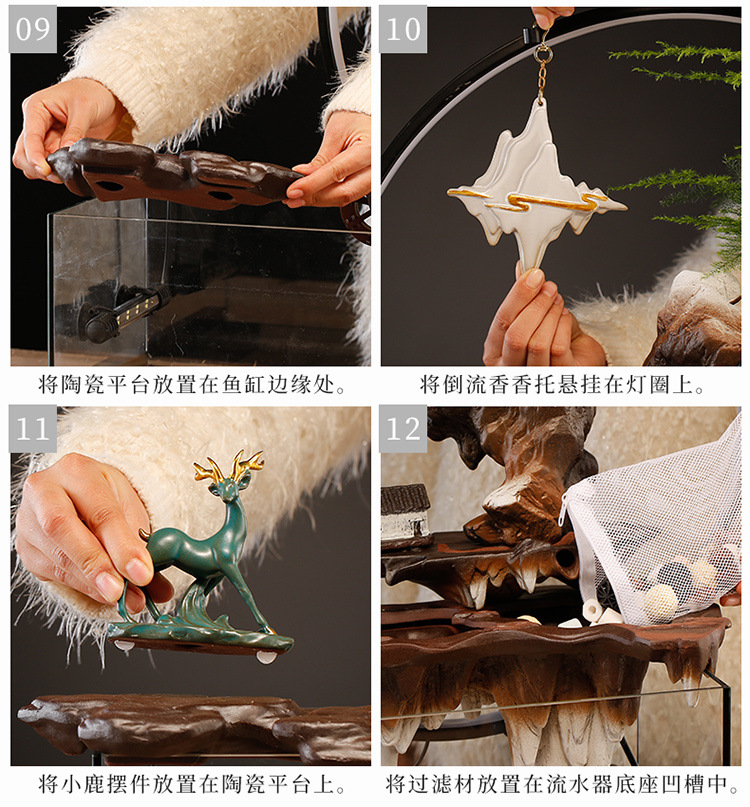 09

将陶瓷平台放置在鱼缸边缘处。

10

将倒流香香托悬挂在灯圈上。

11

将小鹿摆件放置在陶瓷平台上。

12

将过滤材放置在流水器底座凹槽中。