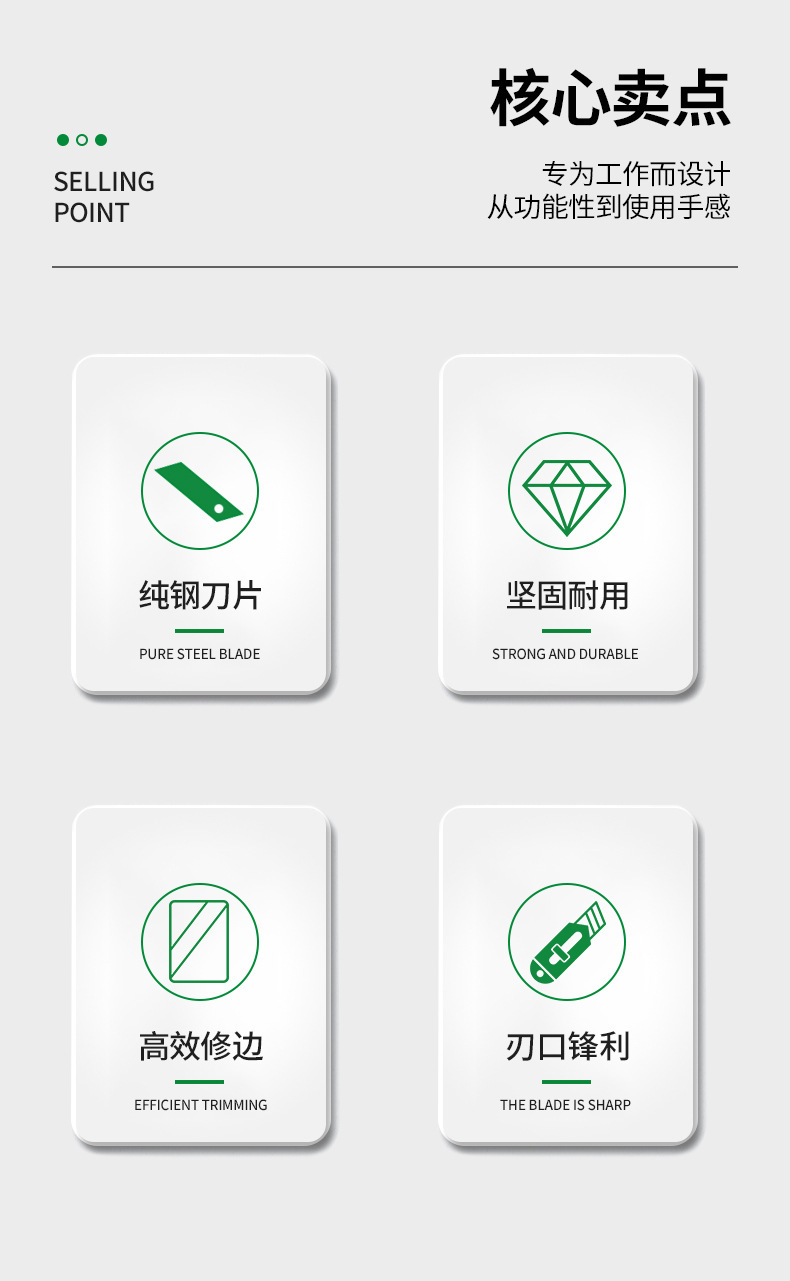 核心卖点

SELLING
POINT

专为工作而设计
从功能性到使用手感

纯钢刀片

PURE STEEL BLADE

坚固耐用

STRONG AND DURABLE

高效修边

EFFICIENT TRIMMING

刃口锋利

THE BLADE IS SHARP