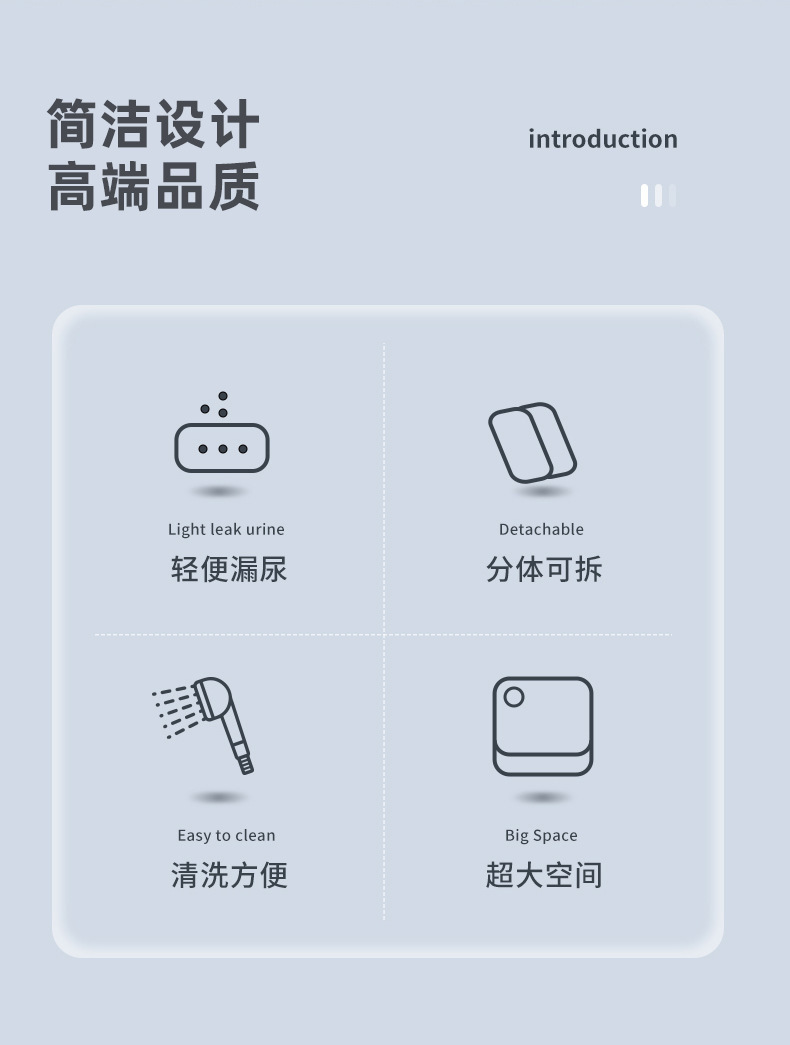 简洁设计
高端品质

introduction

Light leak urine
轻便漏尿

Detachable
分体可拆

Easy to clean
清洗方便

Big Space
超大空间