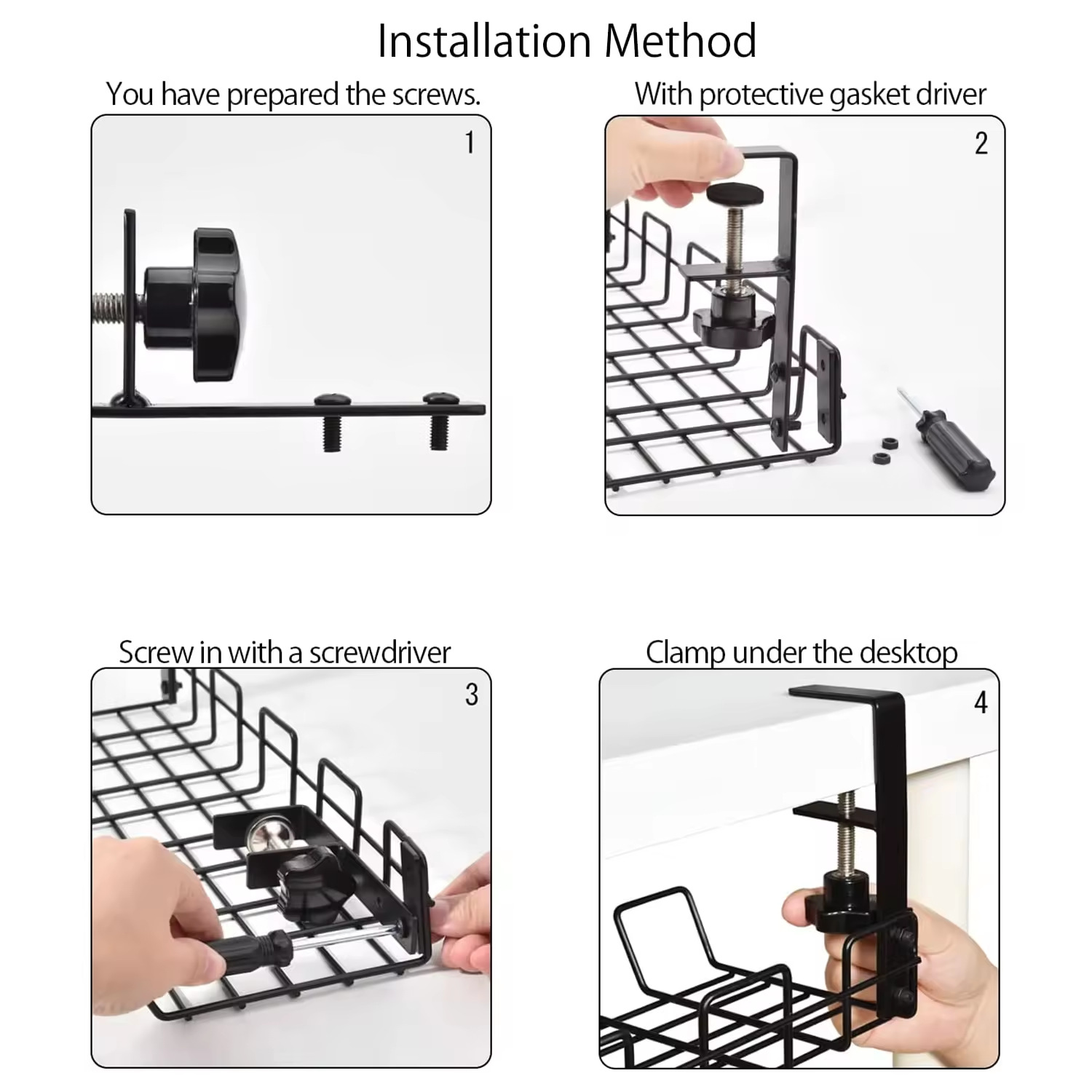 Installation Method

You have prepared the screws.

1

With protective gasket driver

2

Screw in with a screwdriver

3

Clamp under the desktop

4