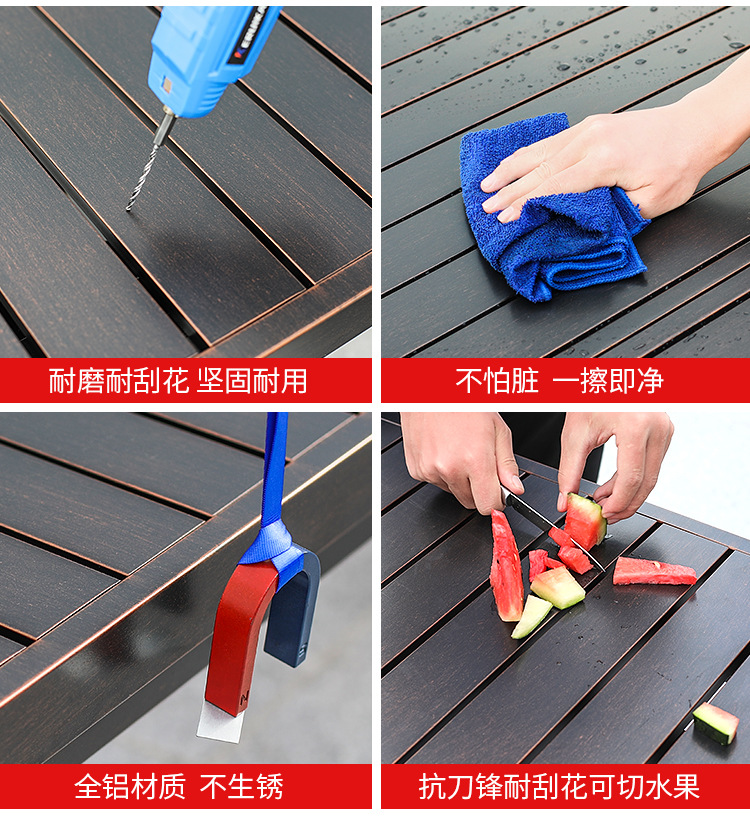 耐磨耐刮花 坚固耐用

不怕脏 一擦即净

全铝材质 不生锈

抗刀锋耐刮花可切水果