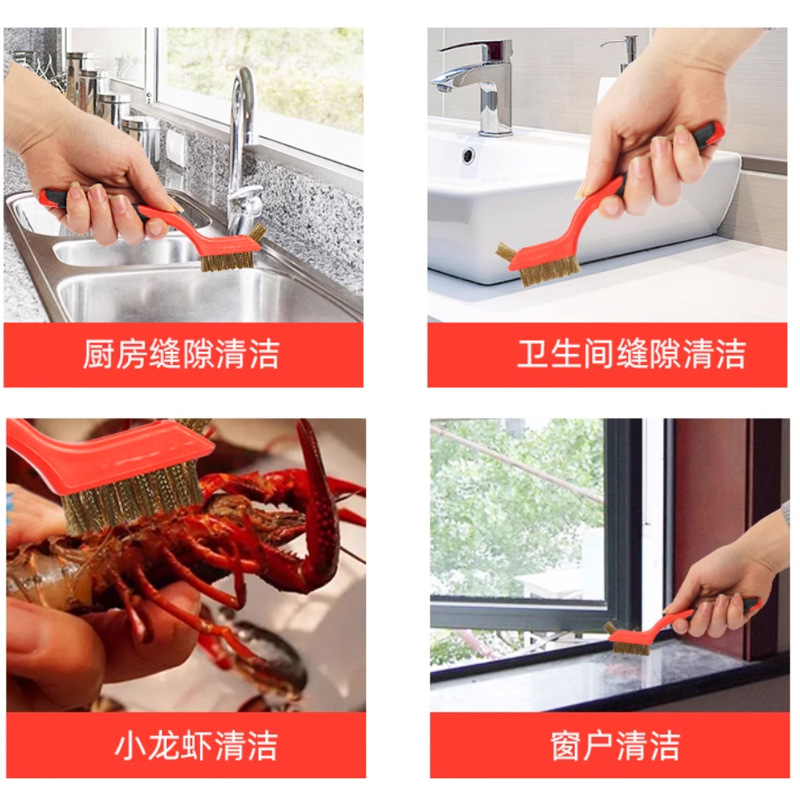 厨房缝隙清洁

卫生间缝隙清洁

小龙虾清洁

窗户清洁