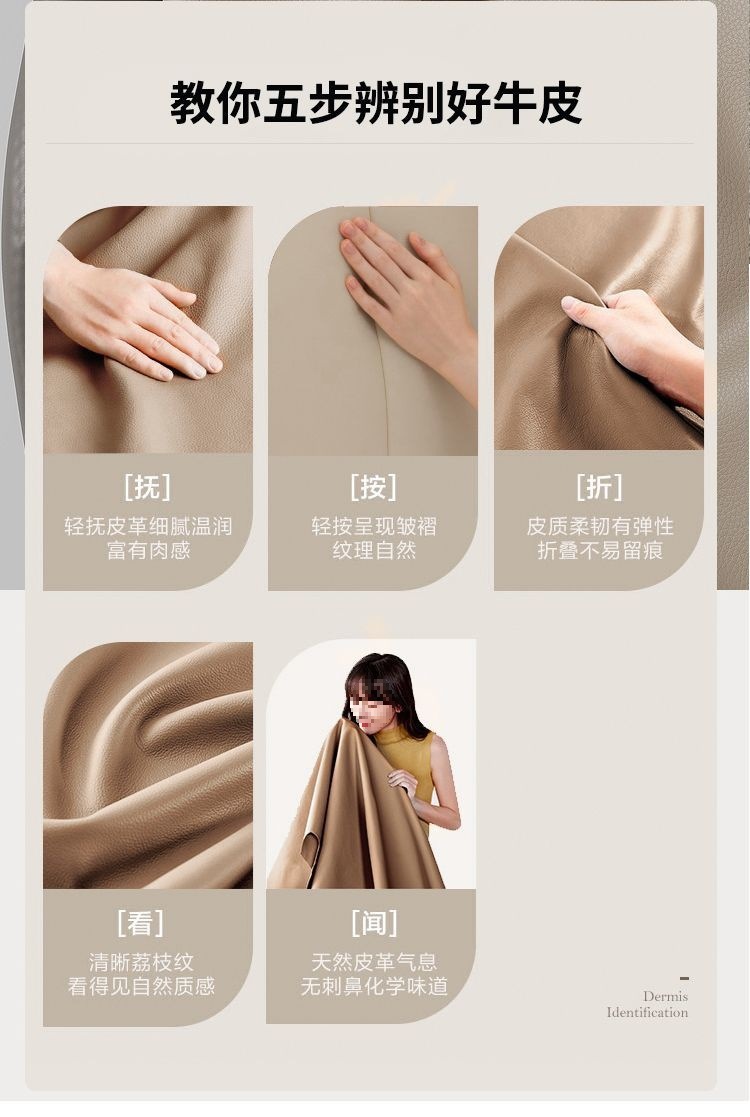 教你五步辨别好牛皮

[抚]
轻抚皮革细腻温润
富有肉感

[按]
轻按呈现皱褶
纹理自然

[折]
皮质柔韧有弹性
折叠不易留痕

[看]
清晰荔枝纹
看得见自然质感

[闻]
天然皮革气息
无刺鼻化学味道

Dermis
Identification