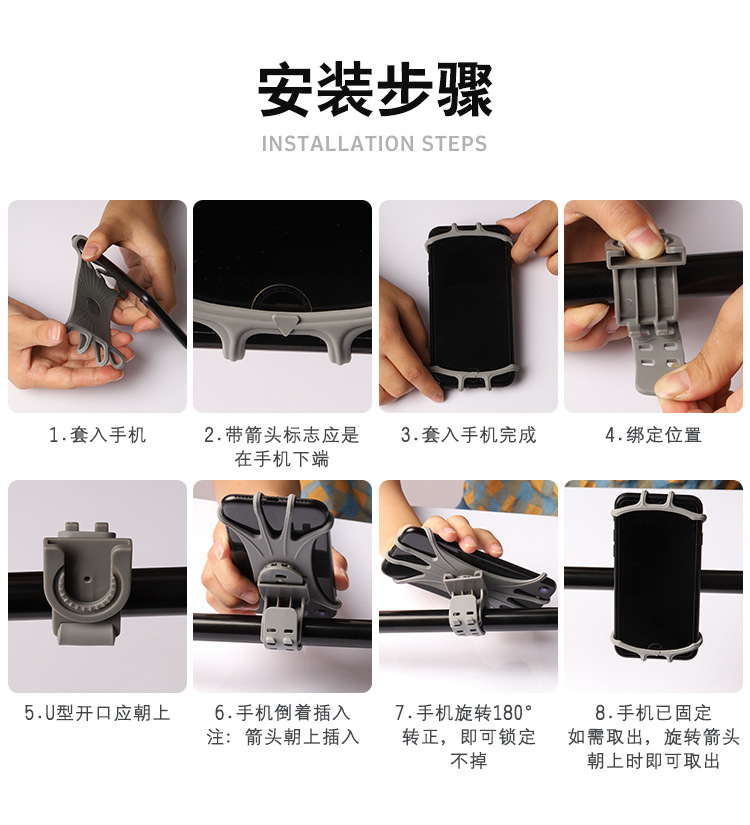 安装步骤
INSTALLATION STEPS

1.套入手机

2.带箭头标志应是在手机下端

3.套入手机完成

4.绑定位置

5.U型开口应朝上

6.手机倒着插入
注：箭头朝上插入

7.手机旋转180°转正，即可锁定不掉

8.手机已固定
如需取出，旋转箭头朝上时即可取出