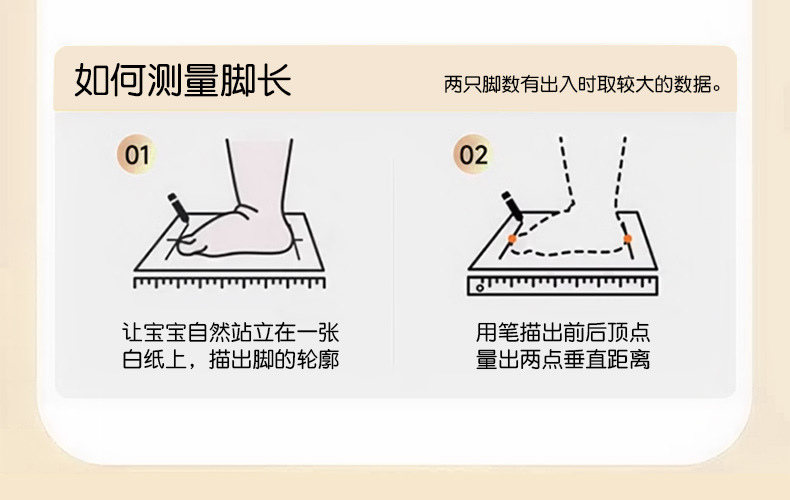 如何测量脚长

两只脚数有出入时取较大的数据。

01

让宝宝自然站立在一张白纸上，描出脚的轮廓

02

用笔描出前后顶点量出两点垂直距离