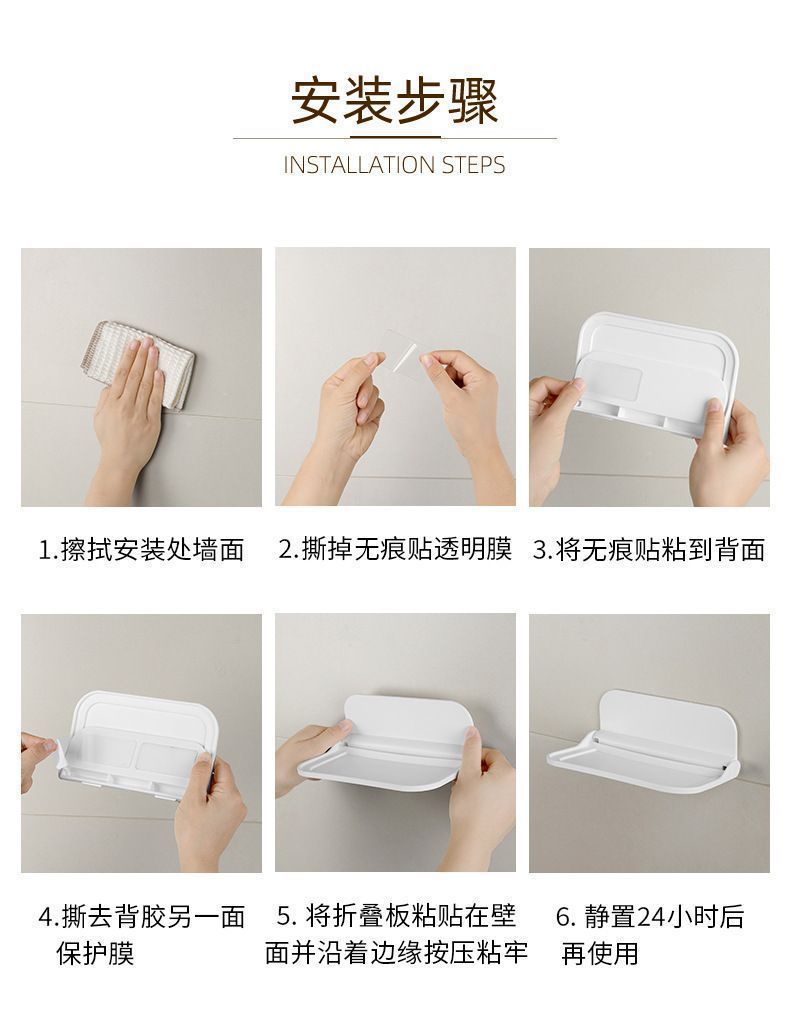 安装步骤
INSTALLATION STEPS

1.擦拭安装处墙面

2.撕掉无痕贴透明膜

3.将无痕贴粘到背面

4.撕去背胶另一面保护膜

5. 将折叠板粘贴在壁面并沿着边缘按压粘牢

6. 静置24小时后再使用