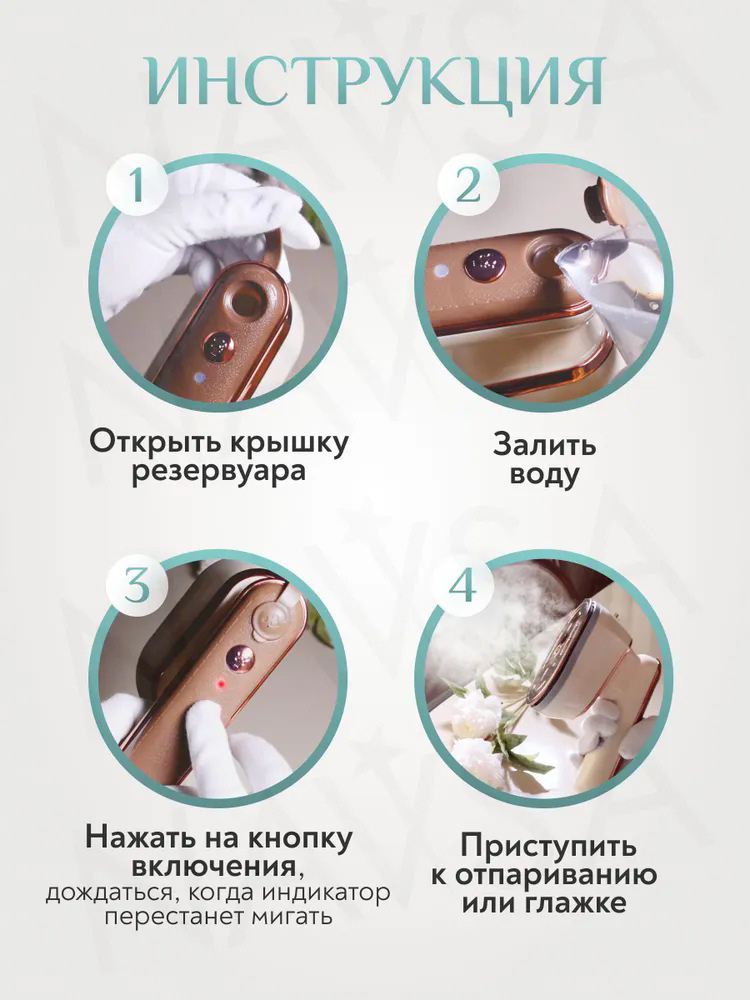 ИНСТРУКЦИЯ

1

Открыть крышку резервуара

2

Залить воду

3

Нажать на кнопку включения, дождаться, когда индикатор перестанет мигать

4

Приступить к отпариванию или глажке