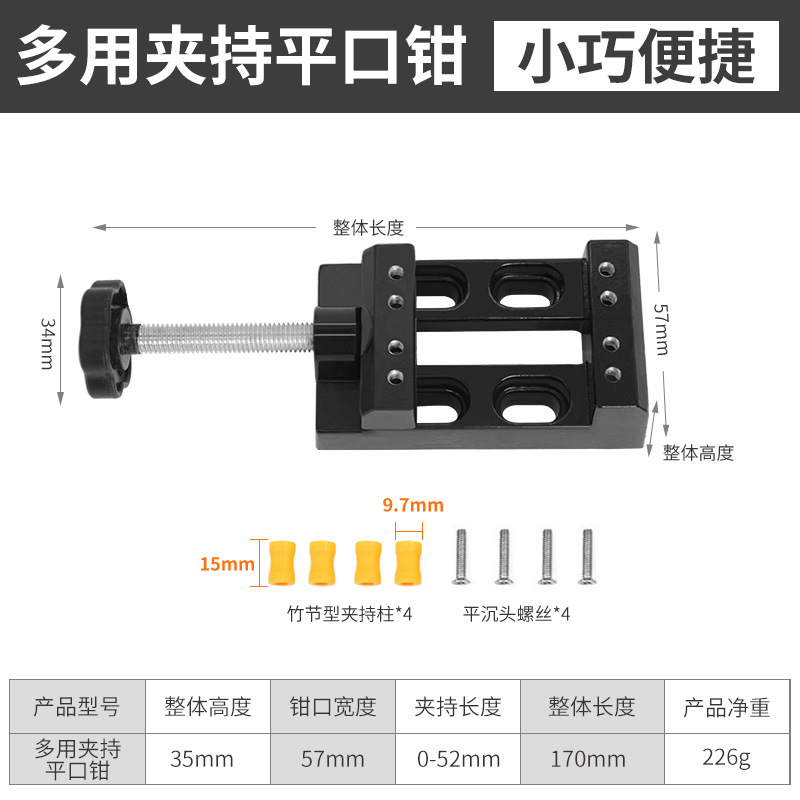 多用夹持平口钳 小巧便捷

整体长度

34mm

57mm

整体高度

9.7mm

15mm

竹节型夹持柱*4

平沉头螺丝*4

| 产品型号 | 整体高度 | 钳口宽度 | 夹持长度 | 整体长度 | 产品净重 |
|---|---|---|---|---|---|
| 多用夹持平口钳 | 35mm | 57mm | 0-52mm | 170mm | 226g |