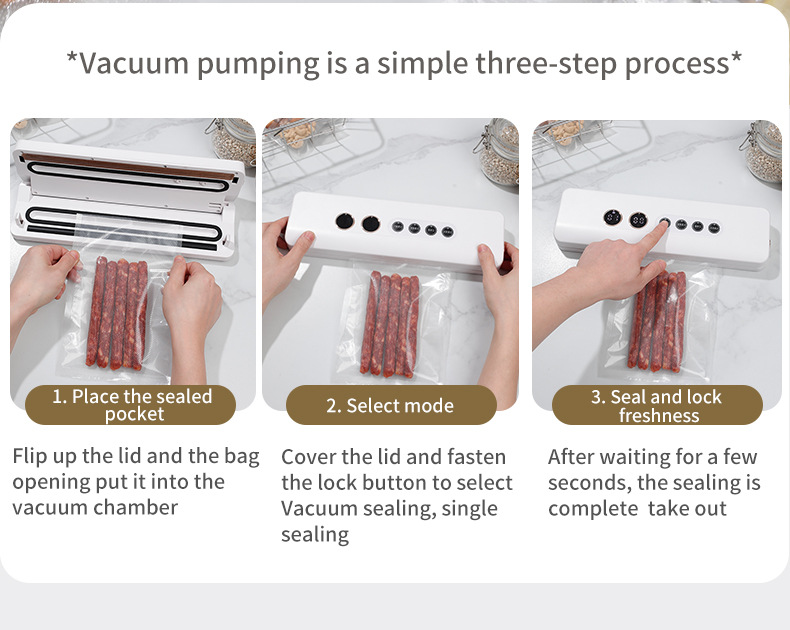 *Vacuum pumping is a simple three-step process*

1. Place the sealed pocket

Flip up the lid and the bag opening put it into the vacuum chamber

2. Select mode

Cover the lid and fasten the lock button to select Vacuum sealing, single sealing

3. Seal and lock freshness

After waiting for a few seconds, the sealing is complete take out