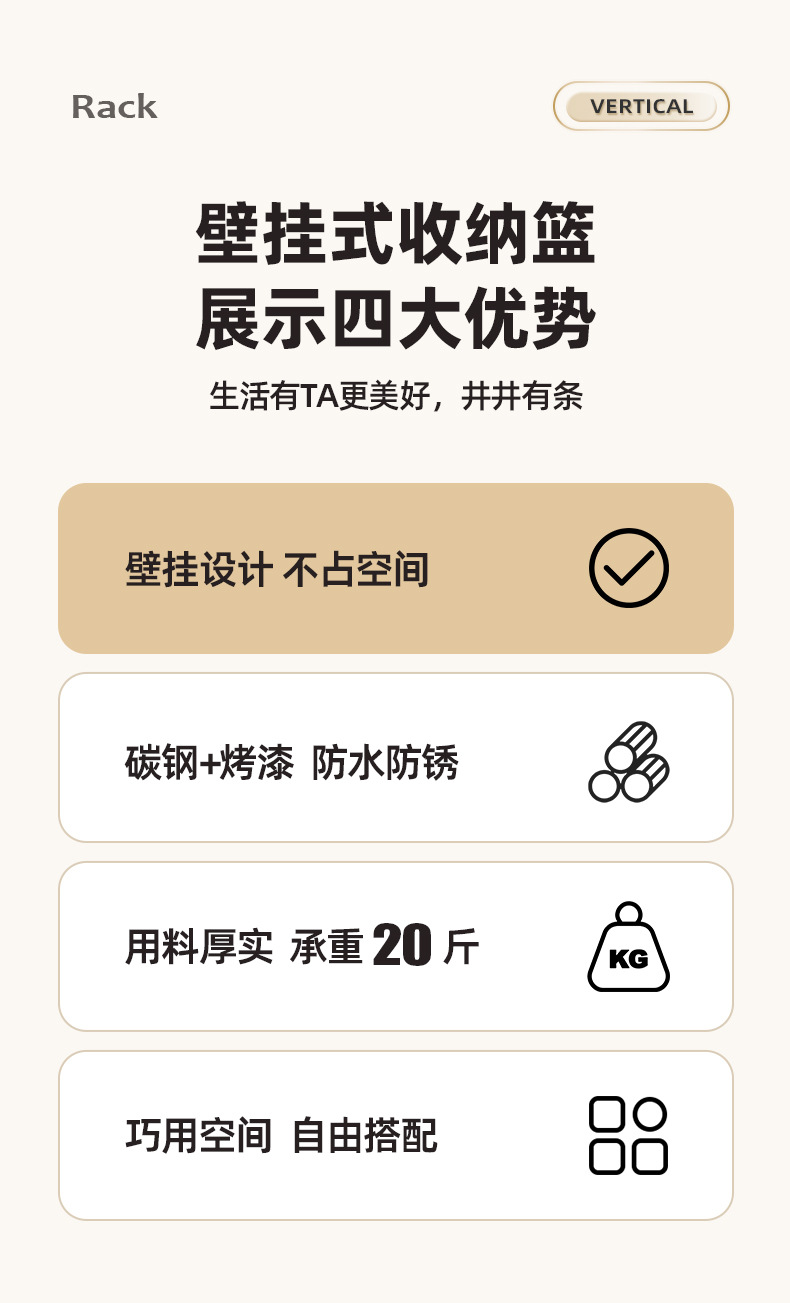 Rack

VERTICAL

壁挂式收纳篮
展示四大优势

生活有TA更美好，井井有条

壁挂设计 不占空间

碳钢+烤漆 防水防锈

用料厚实 承重20斤

KG

巧用空间 自由搭配