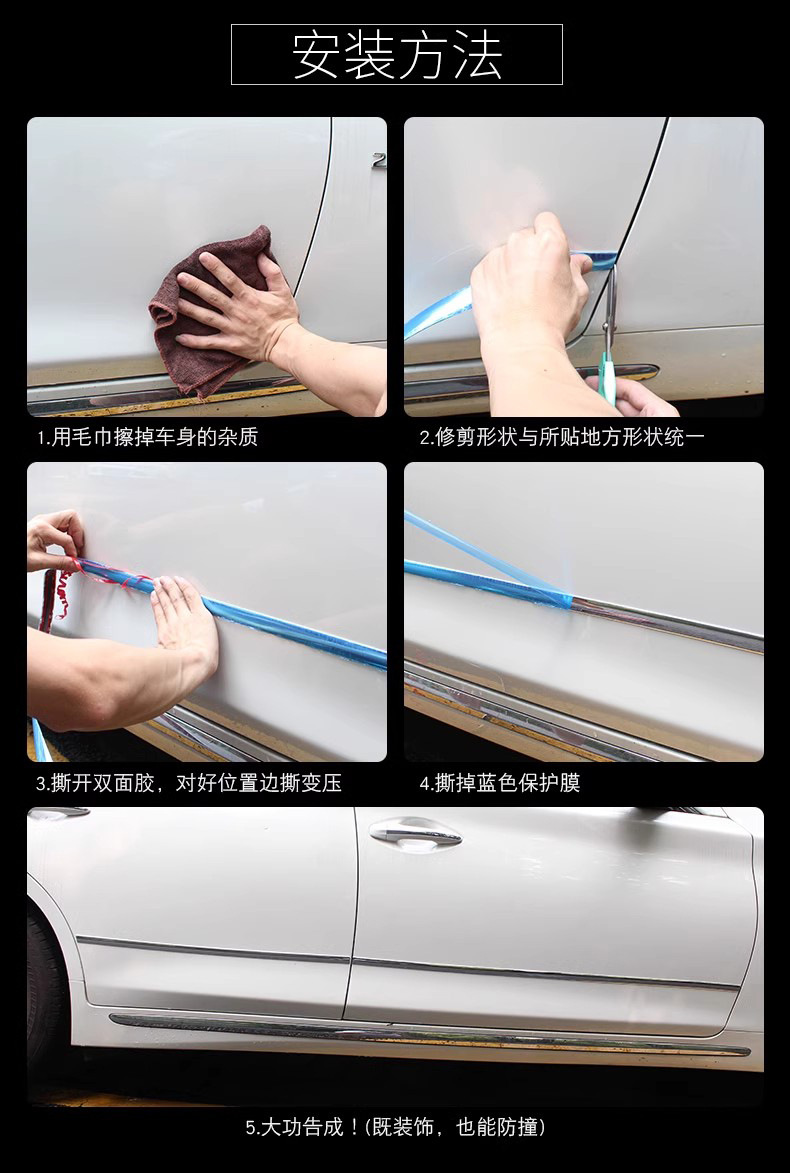 安装方法

1.用毛巾擦掉车身的杂质

2.修剪形状与所贴地方形状统一

3.撕开双面胶，对好位置边撕变压

4.撕掉蓝色保护膜

5.大功告成！(既装饰，也能防撞)